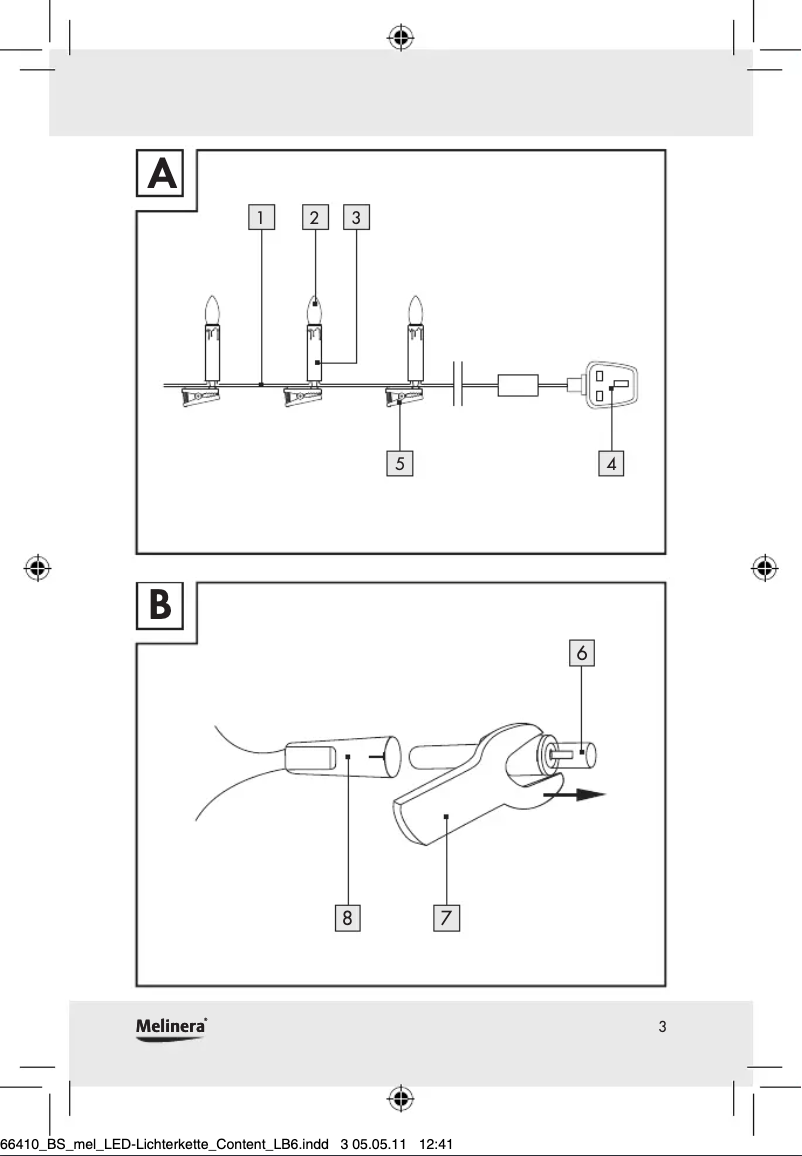 A

1 2 3

5 4

B

6

8 7

Melinera®

3

66410_BS_mel_LED-Lichterkette_Content_LB6.indd 3 05.05.11 12:41