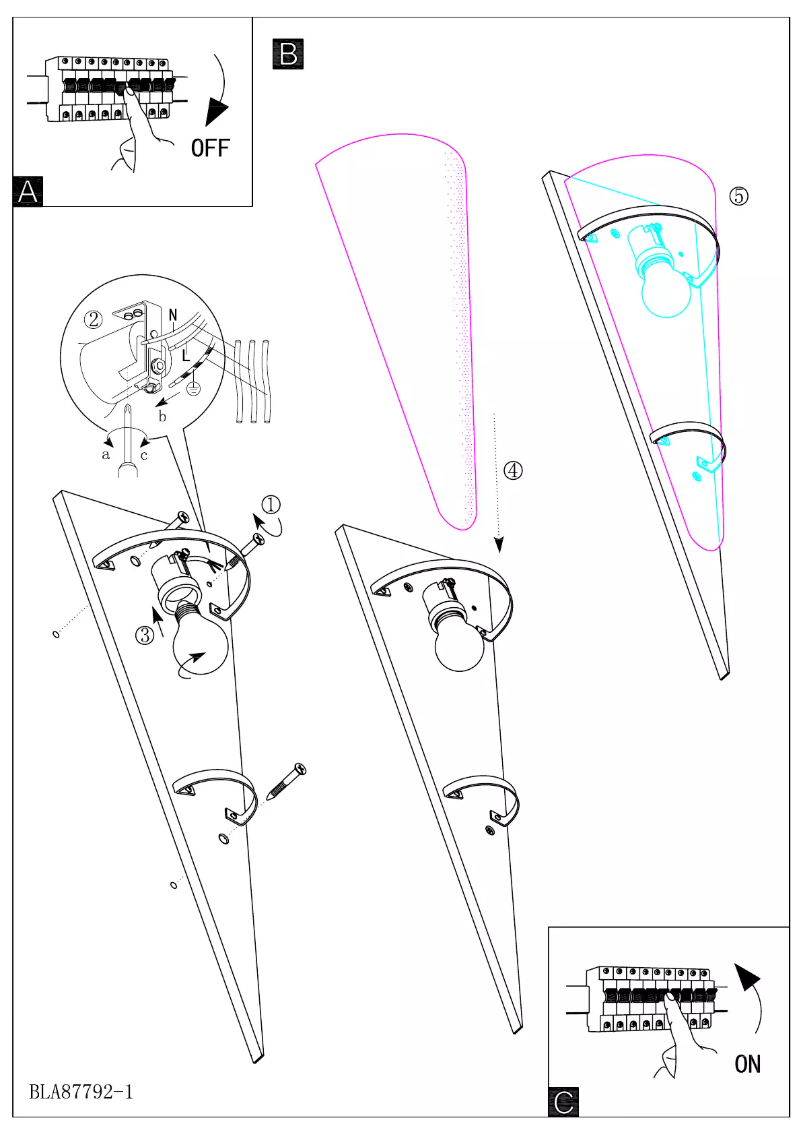 OFF
A
B
②
N
L
b
a
c
①
③
④
⑤
ON
C
BLA87792-1