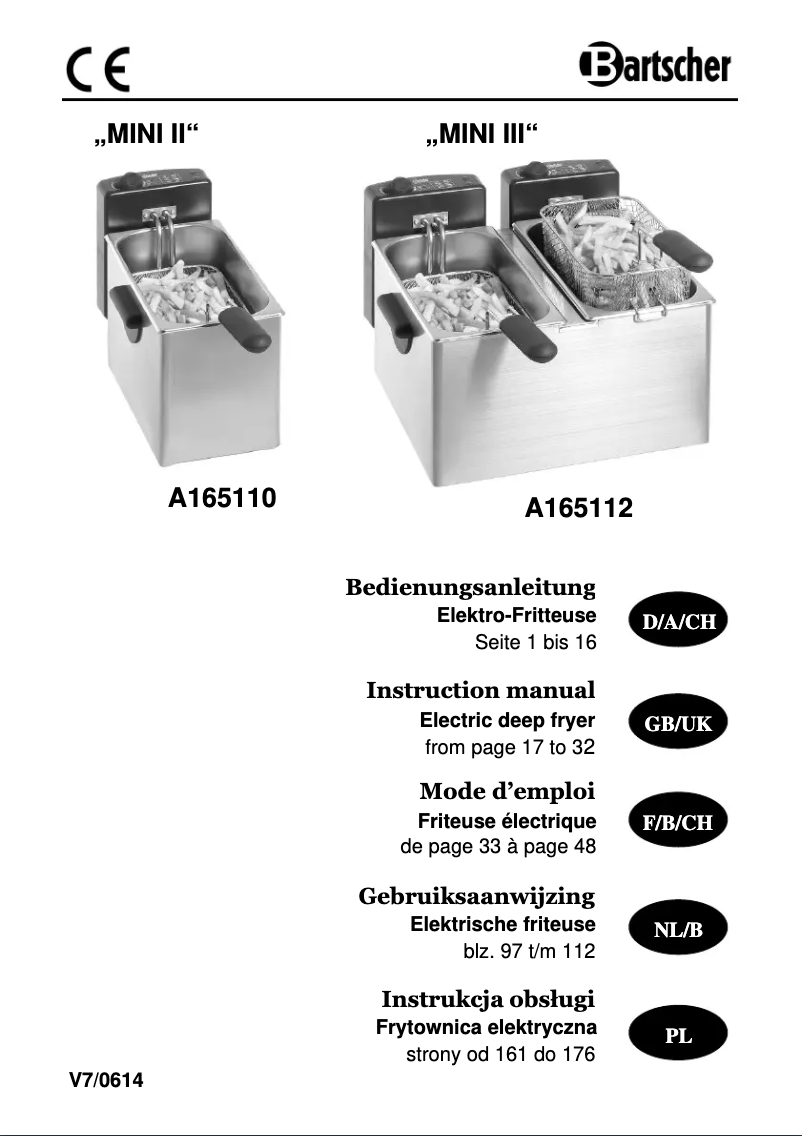 CE

Bartscher

„MINI II“

„MINI III“

A165110

A165112

Bedienungsanleitung
Elektro-Fritteuse
Seite 1 bis 16

D/A/CH

Instruction manual
Electric deep fryer
from page 17 to 32

GB/UK

Mode d’emploi
Friteuse électrique
de page 33 à page 48

F/B/CH

Gebruiksaanwijzing
Elektrische friteuse
blz. 97 t/m 112

NL/B

Instrukcja obsługi
Frytownica elektryczna
strony od 161 do 176

PL

V7/0614