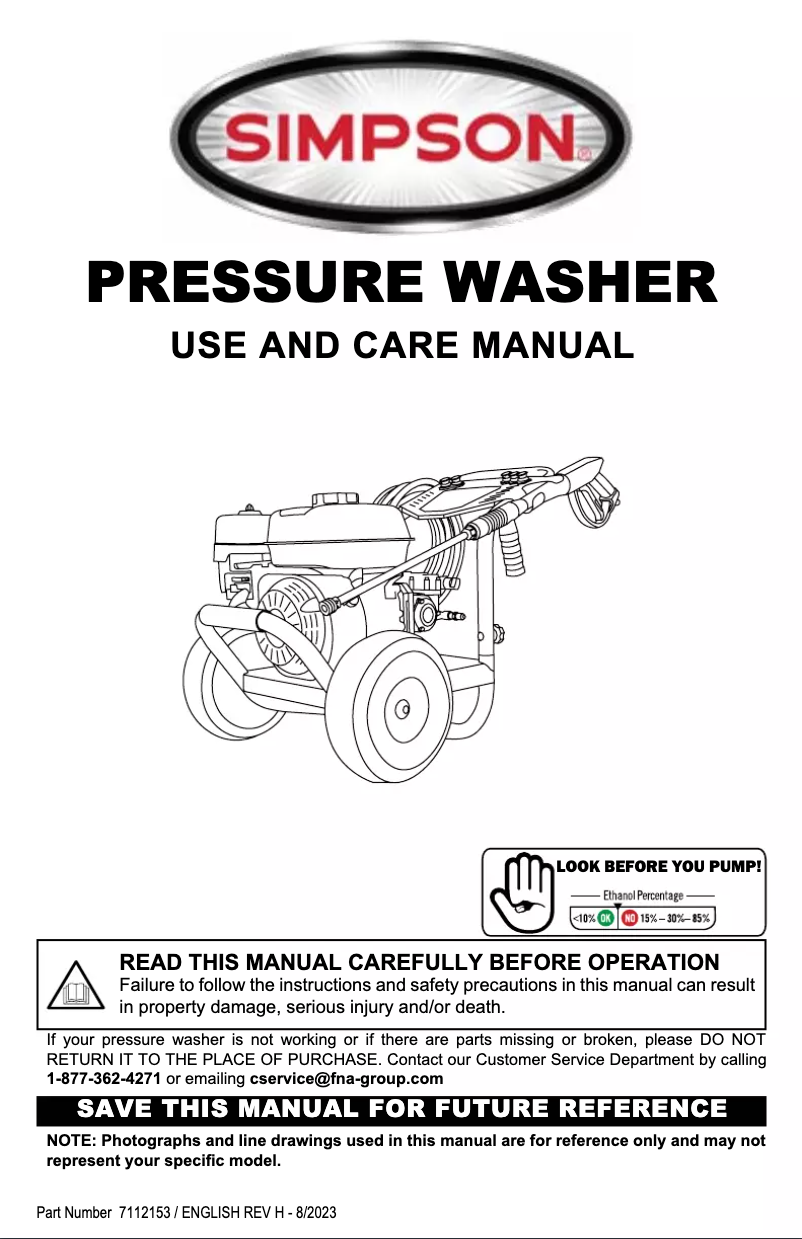 SIMPSON®

PRESSURE WASHER

USE AND CARE MANUAL

LOOK BEFORE YOU PUMP!
Ethanol Percentage
<10% OK NO 15% – 30% – 85%

READ THIS MANUAL CAREFULLY BEFORE OPERATION
Failure to follow the instructions and safety precautions in this manual can result in property damage, serious injury and/or death.

If your pressure washer is not working or if there are parts missing or broken, please DO NOT RETURN IT TO THE PLACE OF PURCHASE. Contact our Customer Service Department by calling 1-877-362-4271 or emailing cservice@fna-group.com

SAVE THIS MANUAL FOR FUTURE REFERENCE

NOTE: Photographs and line drawings used in this manual are for reference only and may not represent your specific model.

Part Number 7112153 / ENGLISH REV H - 8/2023