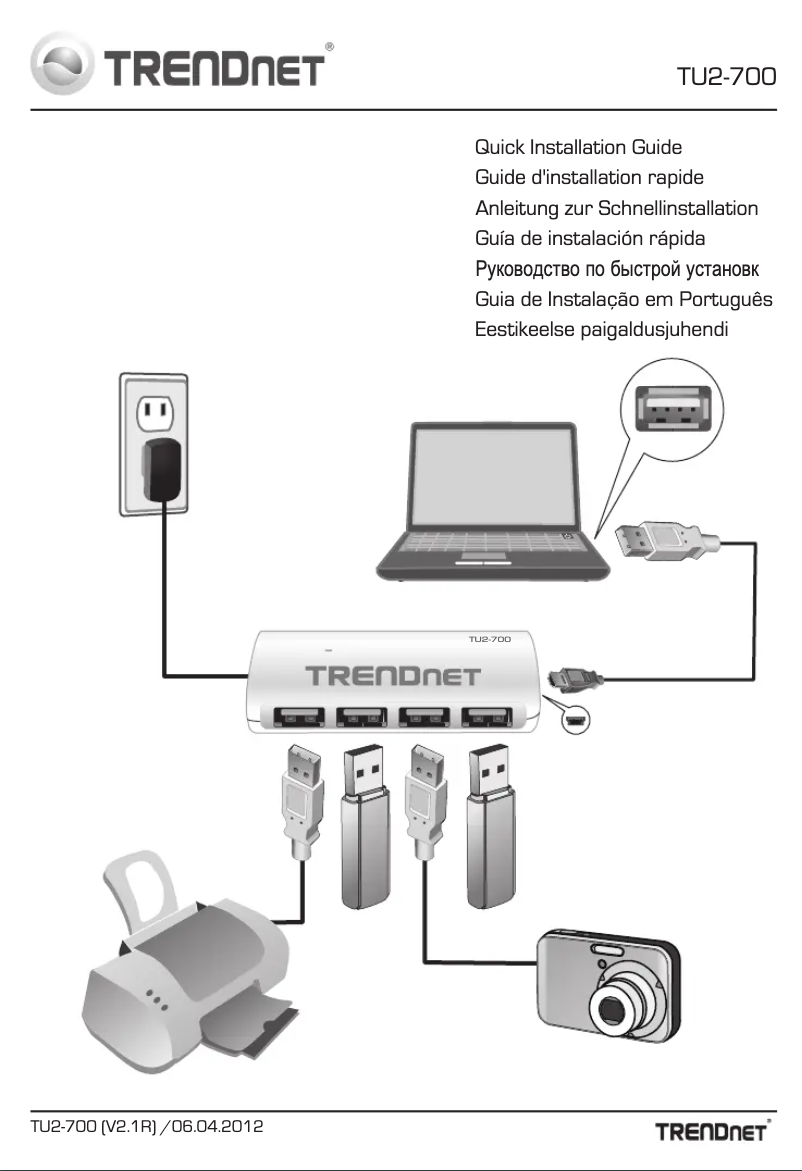 TRENDnet®

TU2-700

Quick Installation Guide
Guide d'installation rapide
Anleitung zur Schnellinstallation
Guía de instalación rápida
Руководство по быстрой установк
Guia de Instalação em Português
Eestikeelse paigaldusjuhendi

TU2-700
TRENDnet

TU2-700 (V2.1R) / 06.04.2012

TRENDnet®