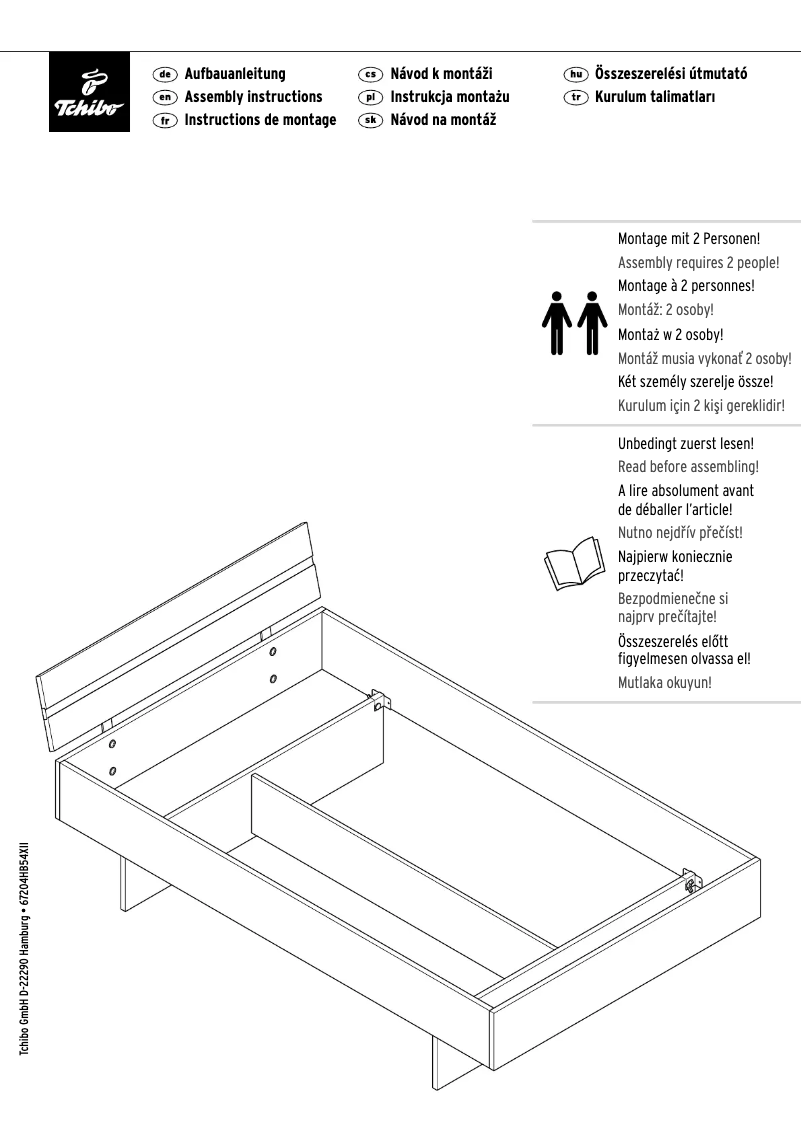 Tchibo

de Aufbauanleitung
en Assembly instructions
fr Instructions de montage

cs Návod k montáži
pl Instrukcja montażu
sk Návod na montáž

hu Összeszerelési útmutató
tr Kurulum talimatları

Montage mit 2 Personen!
Assembly requires 2 people!
Montage à 2 personnes!
Montáž: 2 osoby!
Montaż w 2 osoby!
Montáž musia vykonať 2 osoby!
Két személy szerelje össze!
Kurulum için 2 kişi gereklidir!

Unbedingt zuerst lesen!
Read before assembling!
A lire absolument avant de déballer l'article!
Nutno nejdřív přečíst!
Najpierw koniecznie przeczytać!
Bezpodmienečne si najprv prečítajte!
Összeszerelés előtt figyelmesen olvassa el!
Mutlaka okuyun!

Tchibo GmbH D-22290 Hamburg • 67204HB54XII