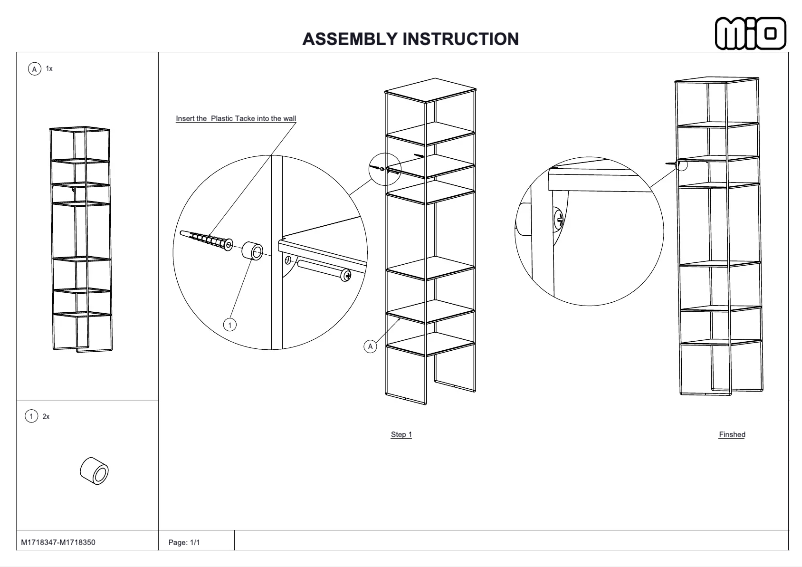 ASSEMBLY INSTRUCTION

mio

A 1x

1 2x

Insert the Plastic Tacke into the wall

1

A

Step 1

Finshed

M1718347-M1718350

Page: 1/1