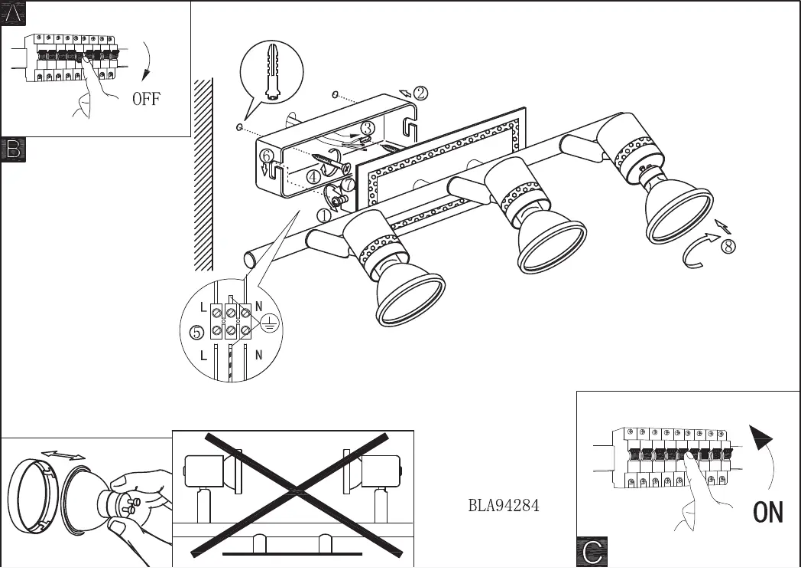 A
OFF
B
②
③
⑥
④
⑦
①
⑧
L
N
⑤
L
N
BLA94284
ON
C