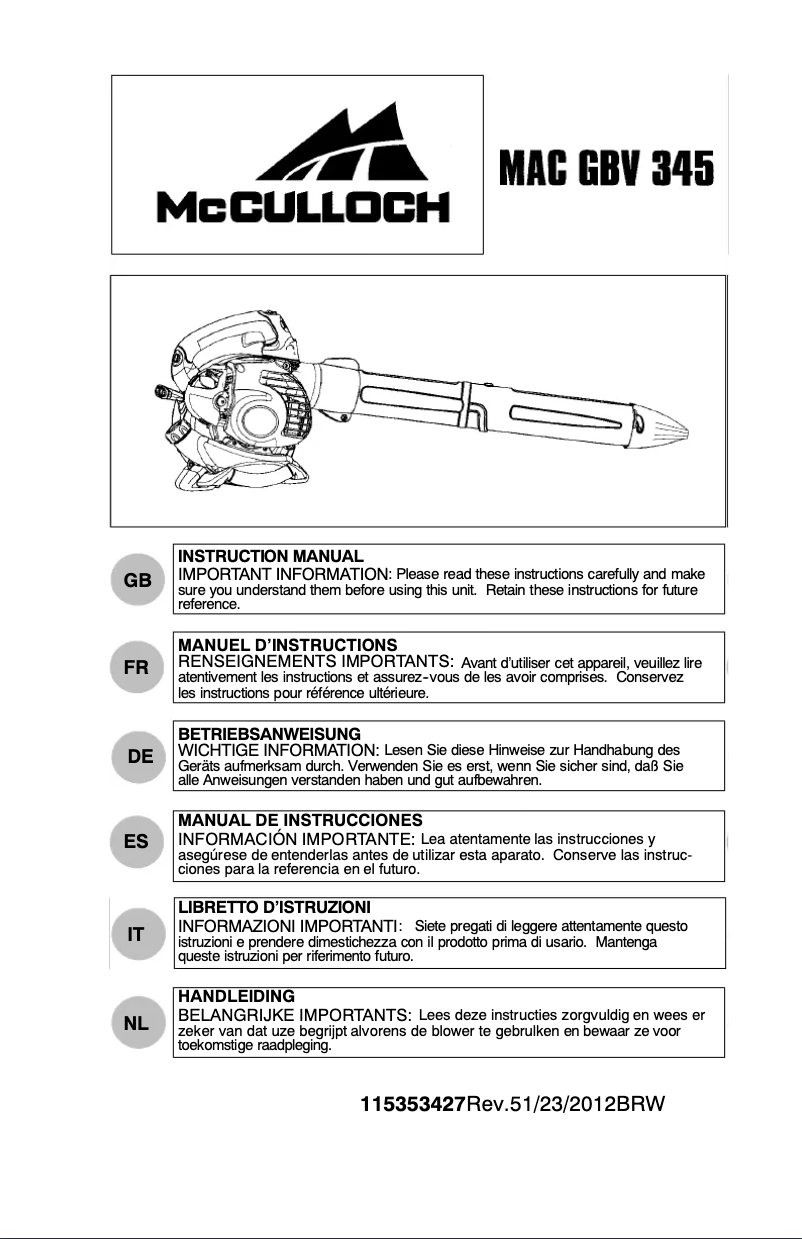 McCULLOCH

MAC GBV 345

GB

INSTRUCTION MANUAL
IMPORTANT INFORMATION: Please read these instructions carefully and make sure you understand them before using this unit. Retain these instructions for future reference.

FR

MANUEL D'INSTRUCTIONS
RENSEIGNEMENTS IMPORTANTS: Avant d'utiliser cet appareil, veuillez lire atentivement les instructions et assurez-vous de les avoir comprises. Conservez les instructions pour référence ultérieure.

DE

BETRIEBSANWEISUNG
WICHTIGE INFORMATION: Lesen Sie diese Hinweise zur Handhabung des Geräts aufmerksam durch. Verwenden Sie es erst, wenn Sie sicher sind, daß Sie alle Anweisungen verstanden haben und gut aufbewahren.

ES

MANUAL DE INSTRUCCIONES
INFORMACIÓN IMPORTANTE: Lea atentamente las instrucciones y asegúrese de entenderlas antes de utilizar esta aparato. Conserve las instrucciones para la referencia en el futuro.

IT

LIBRETTO D'ISTRUZIONI
INFORMAZIONI IMPORTANTI: Siete pregati di leggere attentamente questo istruzioni e prendere dimestichezza con il prodotto prima di usario. Mantenga queste istruzioni per riferimento futuro.

NL

HANDLEIDING
BELANGRIJKE IMPORTANTS: Lees deze instructies zorgvuldig en wees er zeker van dat uze begrijpt alvorens de blower te gebrulken en bewaar ze voor toekomstige raadpleging.

115353427Rev.51/23/2012BRW