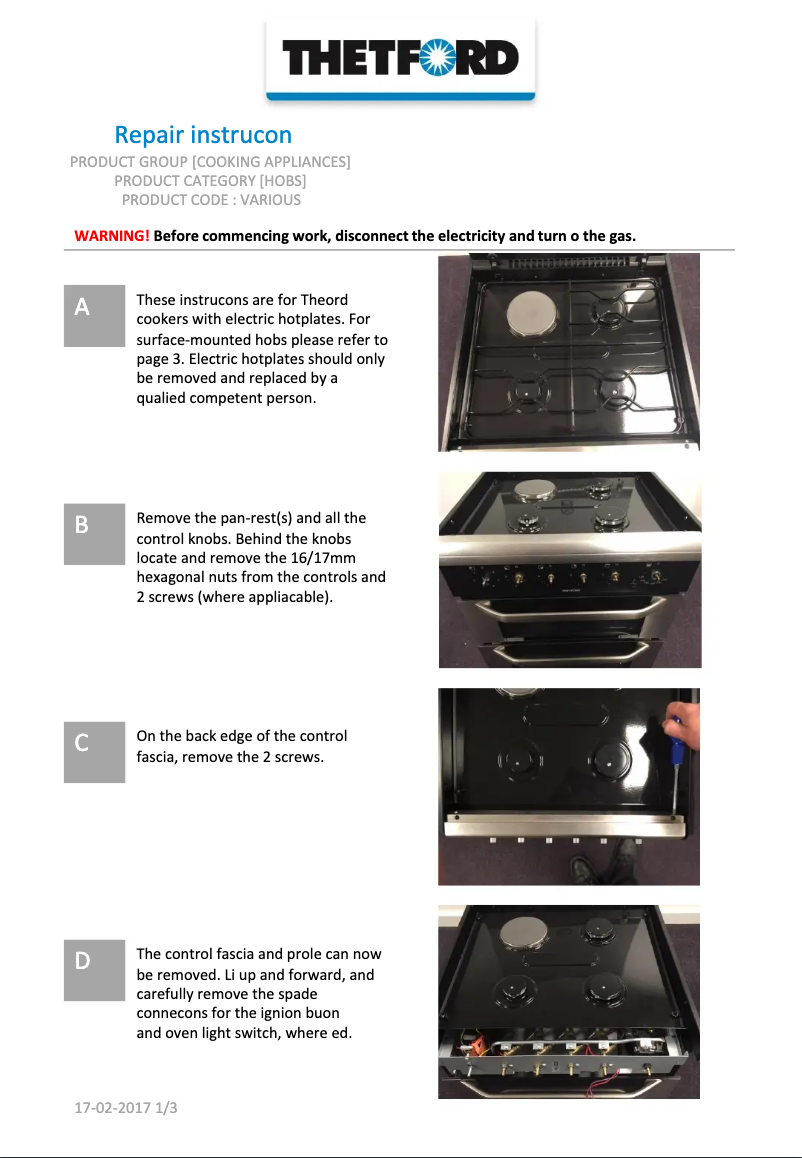 THETFORD

Repair instrucon

PRODUCT GROUP [COOKING APPLIANCES]
PRODUCT CATEGORY [HOBS]
PRODUCT CODE : VARIOUS

WARNING! Before commencing work, disconnect the electricity and turn o the gas.

A

These instrucons are for Theord cookers with electric hotplates. For surface-mounted hobs please refer to page 3. Electric hotplates should only be removed and replaced by a qualied competent person.

B

Remove the pan-rest(s) and all the control knobs. Behind the knobs locate and remove the 16/17mm hexagonal nuts from the controls and 2 screws (where appliacable).

C

On the back edge of the control fascia, remove the 2 screws.

D

The control fascia and prole can now be removed. Li up and forward, and carefully remove the spade connecons for the ignion buon and oven light switch, where ed.

17-02-2017 1/3