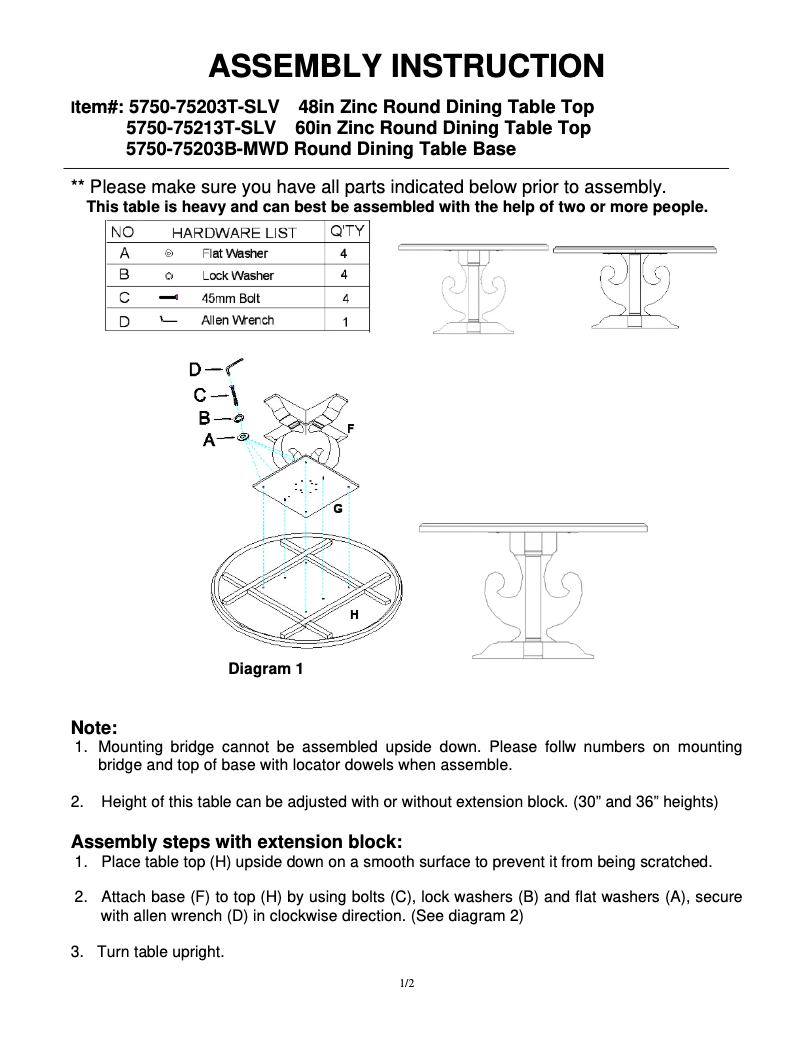 ASSEMBLY INSTRUCTION

Item#: 5750-75203T-SLV 48in Zinc Round Dining Table Top
5750-75213T-SLV 60in Zinc Round Dining Table Top
5750-75203B-MWD Round Dining Table Base

** Please make sure you have all parts indicated below prior to assembly.
This table is heavy and can best be assembled with the help of two or more people.

| NO | HARDWARE LIST | Q'TY |
|---|---|---|
| A | Flat Washer | 4 |
| B | Lock Washer | 4 |
| C | 45mm Bolt | 4 |
| D | Allen Wrench | 1 |

D
C
B
A
F
G
H

Diagram 1

Note:
1. Mounting bridge cannot be assembled upside down. Please follw numbers on mounting bridge and top of base with locator dowels when assemble.

2. Height of this table can be adjusted with or without extension block. (30" and 36" heights)

Assembly steps with extension block:
1. Place table top (H) upside down on a smooth surface to prevent it from being scratched.

2. Attach base (F) to top (H) by using bolts (C), lock washers (B) and flat washers (A), secure with allen wrench (D) in clockwise direction. (See diagram 2)

3. Turn table upright.

1/2