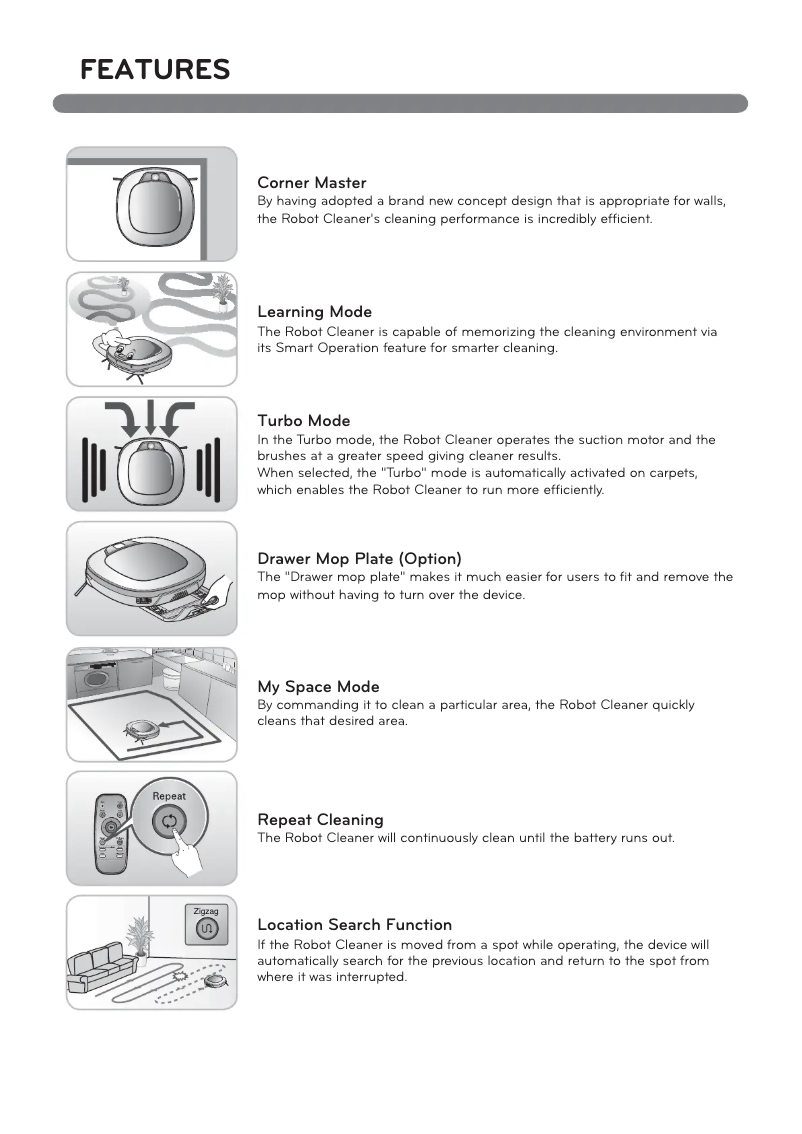 FEATURES

Corner Master
By having adopted a brand new concept design that is appropriate for walls, the Robot Cleaner's cleaning performance is incredibly efficient.

Learning Mode
The Robot Cleaner is capable of memorizing the cleaning environment via its Smart Operation feature for smarter cleaning.

Turbo Mode
In the Turbo mode, the Robot Cleaner operates the suction motor and the brushes at a greater speed giving cleaner results.
When selected, the "Turbo" mode is automatically activated on carpets, which enables the Robot Cleaner to run more efficiently.

Drawer Mop Plate (Option)
The "Drawer mop plate" makes it much easier for users to fit and remove the mop without having to turn over the device.

My Space Mode
By commanding it to clean a particular area, the Robot Cleaner quickly cleans that desired area.

Repeat

Repeat Cleaning
The Robot Cleaner will continuously clean until the battery runs out.

Zigzag

Location Search Function
If the Robot Cleaner is moved from a spot while operating, the device will automatically search for the previous location and return to the spot from where it was interrupted.