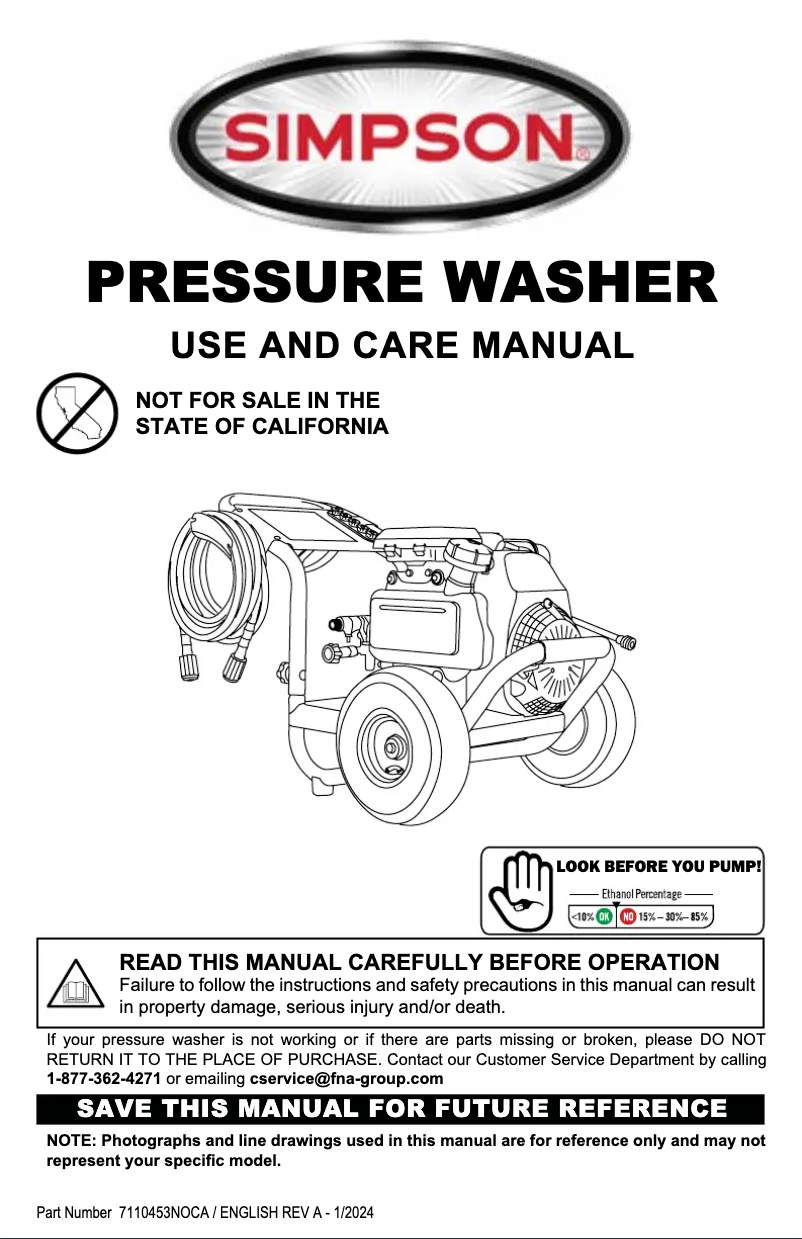 SIMPSON

PRESSURE WASHER

USE AND CARE MANUAL

NOT FOR SALE IN THE STATE OF CALIFORNIA

LOOK BEFORE YOU PUMP!

Ethanol Percentage

<10% OK NO 15% – 30% – 85%

READ THIS MANUAL CAREFULLY BEFORE OPERATION
Failure to follow the instructions and safety precautions in this manual can result in property damage, serious injury and/or death.

If your pressure washer is not working or if there are parts missing or broken, please DO NOT RETURN IT TO THE PLACE OF PURCHASE. Contact our Customer Service Department by calling 1-877-362-4271 or emailing cservice@fna-group.com

SAVE THIS MANUAL FOR FUTURE REFERENCE

NOTE: Photographs and line drawings used in this manual are for reference only and may not represent your specific model.

Part Number 7110453NOCA / ENGLISH REV A - 1/2024