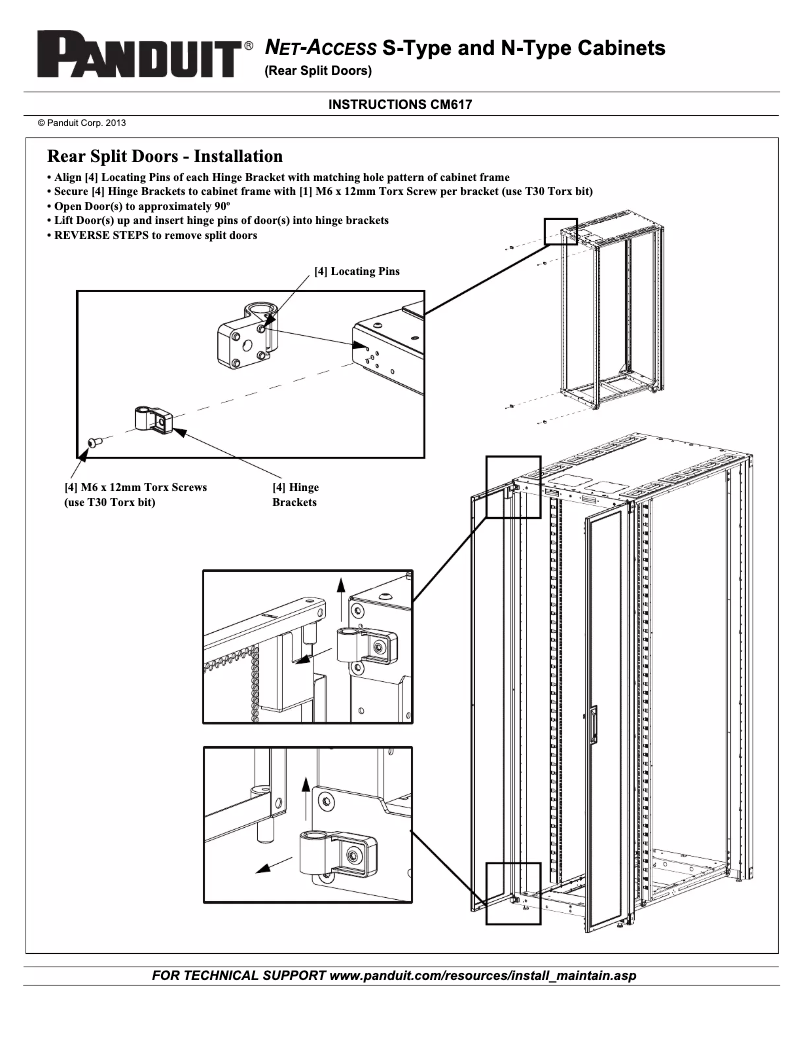 PANDUIT®

NET-ACCESS S-Type and N-Type Cabinets
(Rear Split Doors)

INSTRUCTIONS CM617

© Panduit Corp. 2013

Rear Split Doors - Installation
• Align [4] Locating Pins of each Hinge Bracket with matching hole pattern of cabinet frame
• Secure [4] Hinge Brackets to cabinet frame with [1] M6 x 12mm Torx Screw per bracket (use T30 Torx bit)
• Open Door(s) to approximately 90º
• Lift Door(s) up and insert hinge pins of door(s) into hinge brackets
• REVERSE STEPS to remove split doors

[4] Locating Pins

[4] M6 x 12mm Torx Screws (use T30 Torx bit)

[4] Hinge Brackets

FOR TECHNICAL SUPPORT www.panduit.com/resources/install_maintain.asp