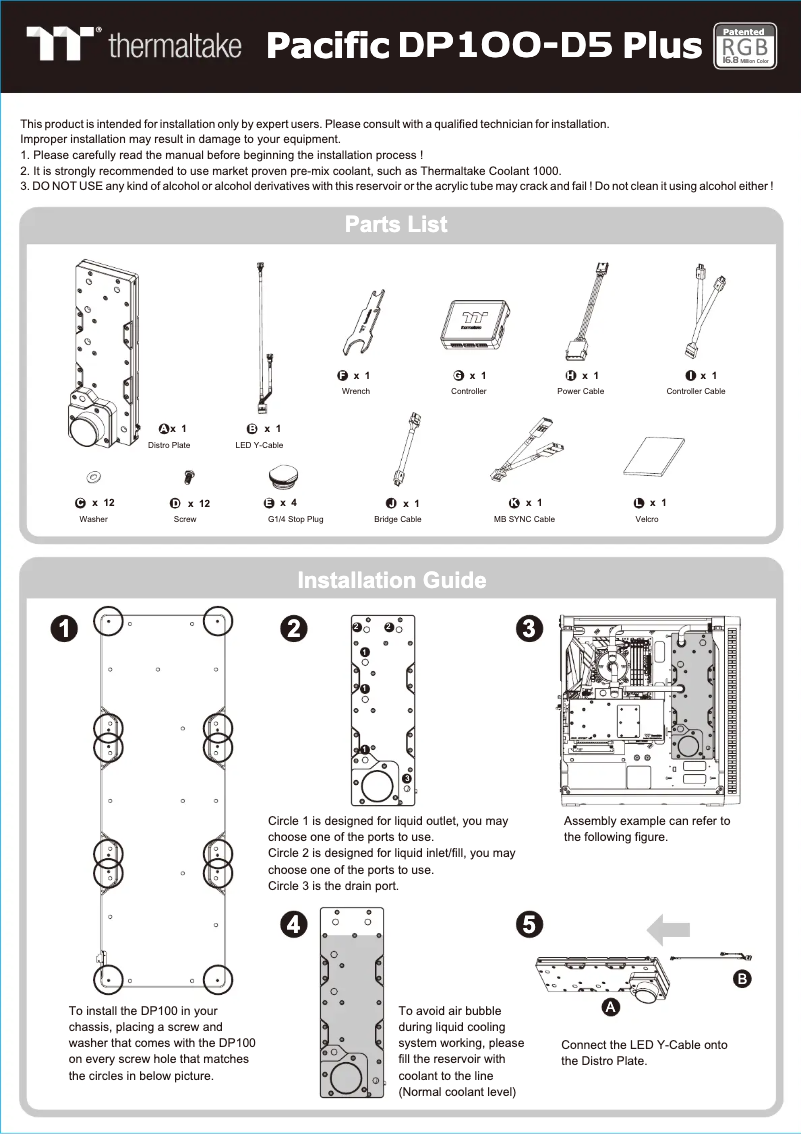 thermaltake Pacific DP100-D5 Plus

Patented RGB 16.8 Million Color

This product is intended for installation only by expert users. Please consult with a qualified technician for installation.
Improper installation may result in damage to your equipment.
1. Please carefully read the manual before beginning the installation process !
2. It is strongly recommended to use market proven pre-mix coolant, such as Thermaltake Coolant 1000.
3. DO NOT USE any kind of alcohol or alcohol derivatives with this reservoir or the acrylic tube may crack and fail ! Do not clean it using alcohol either !

Parts List

A x 1 Distro Plate
B x 1 LED Y-Cable
F x 1 Wrench
G x 1 Controller
H x 1 Power Cable
I x 1 Controller Cable
C x 12 Washer
D x 12 Screw
E x 4 G1/4 Stop Plug
J x 1 Bridge Cable
K x 1 MB SYNC Cable
L x 1 Velcro

Installation Guide

1

To install the DP100 in your chassis, placing a screw and washer that comes with the DP100 on every screw hole that matches the circles in below picture.

2

2 2 1 1 1 3

Circle 1 is designed for liquid outlet, you may choose one of the ports to use.
Circle 2 is designed for liquid inlet/fill, you may choose one of the ports to use.
Circle 3 is the drain port.

3

Assembly example can refer to the following figure.

4

To avoid air bubble during liquid cooling system working, please fill the reservoir with coolant to the line (Normal coolant level)

5

A B

Connect the LED Y-Cable onto the Distro Plate.