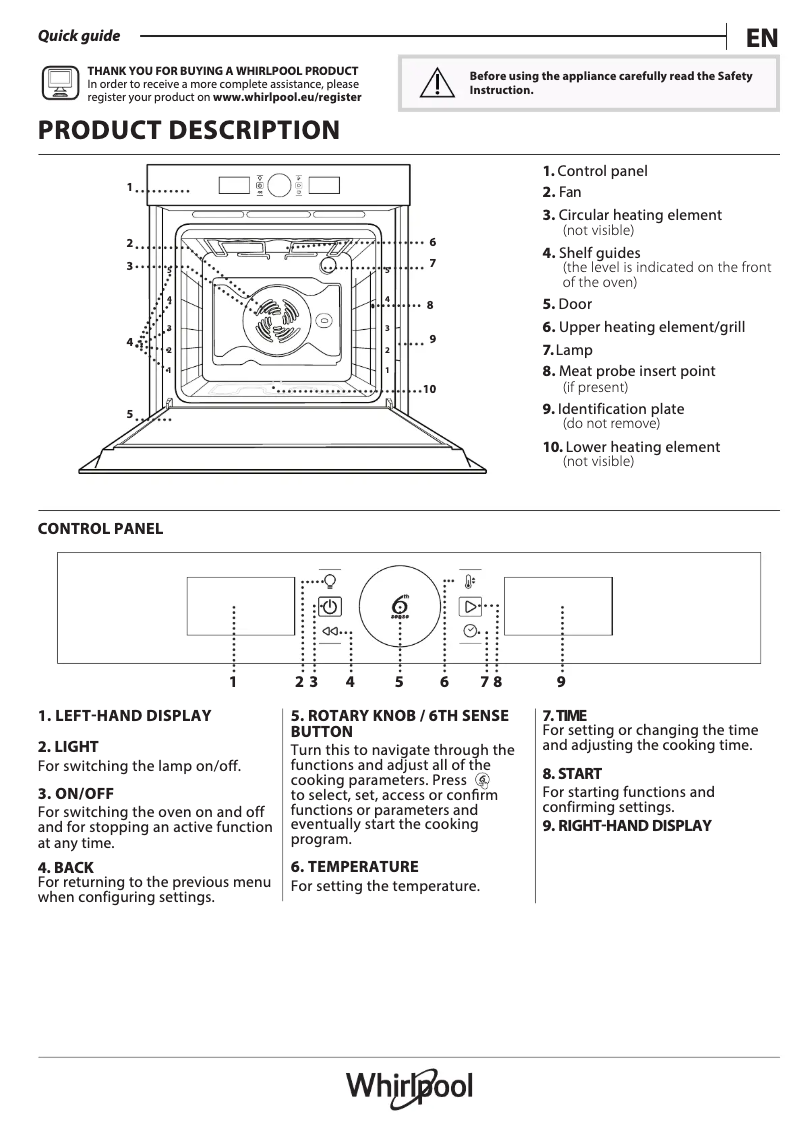 Quick guide

EN

THANK YOU FOR BUYING A WHIRLPOOL PRODUCT
In order to receive a more complete assistance, please register your product on www.whirlpool.eu/register

Before using the appliance carefully read the Safety Instruction.

PRODUCT DESCRIPTION

1
2
3
4
5
6
7
8
9
10
5
4
3
2
1
5
4
3
2
1

1. Control panel
2. Fan
3. Circular heating element (not visible)
4. Shelf guides (the level is indicated on the front of the oven)
5. Door
6. Upper heating element/grill
7. Lamp
8. Meat probe insert point (if present)
9. Identification plate (do not remove)
10. Lower heating element (not visible)

CONTROL PANEL

1 2 3 4 5 6 7 8 9

1. LEFT-HAND DISPLAY

2. LIGHT
For switching the lamp on/off.

3. ON/OFF
For switching the oven on and off and for stopping an active function at any time.

4. BACK
For returning to the previous menu when configuring settings.

5. ROTARY KNOB / 6TH SENSE BUTTON
Turn this to navigate through the functions and adjust all of the cooking parameters. Press to select, set, access or confirm functions or parameters and eventually start the cooking program.

6. TEMPERATURE
For setting the temperature.

7. TIME
For setting or changing the time and adjusting the cooking time.

8. START
For starting functions and confirming settings.

9. RIGHT-HAND DISPLAY

Whirlpool