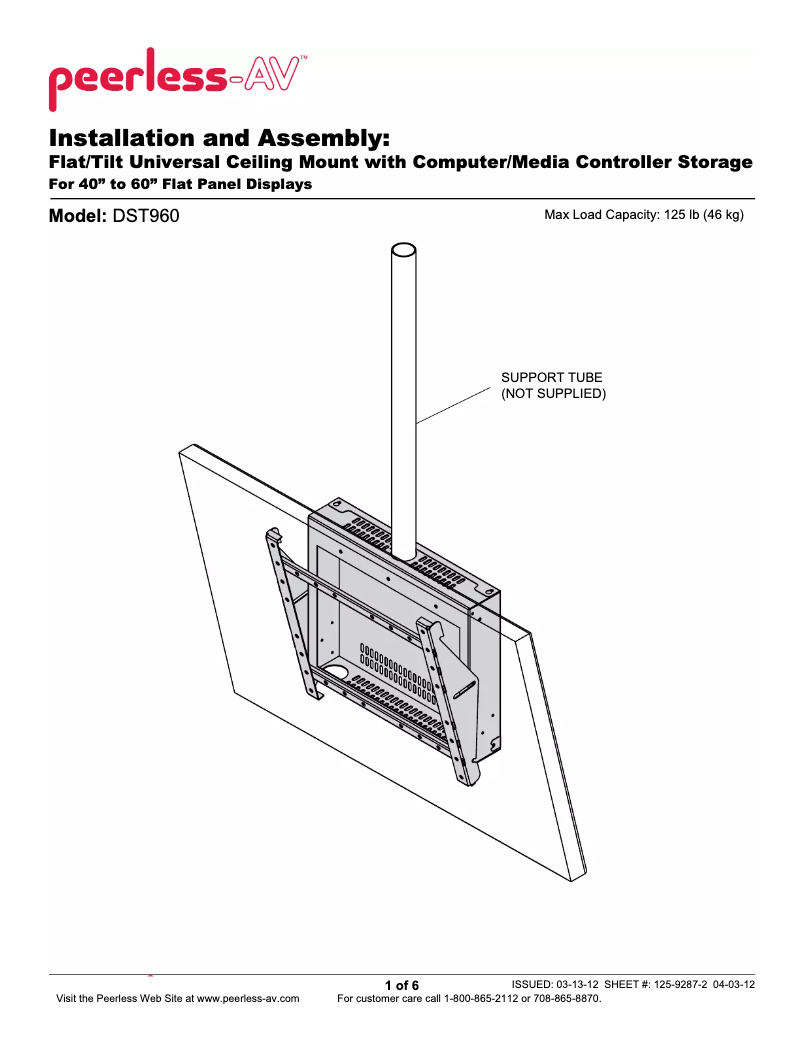 peerless-AV™

Installation and Assembly:
Flat/Tilt Universal Ceiling Mount with Computer/Media Controller Storage
For 40” to 60” Flat Panel Displays

Model: DST960

Max Load Capacity: 125 lb (46 kg)

SUPPORT TUBE
(NOT SUPPLIED)

1 of 6

ISSUED: 03-13-12 SHEET #: 125-9287-2 04-03-12

Visit the Peerless Web Site at www.peerless-av.com

For customer care call 1-800-865-2112 or 708-865-8870.