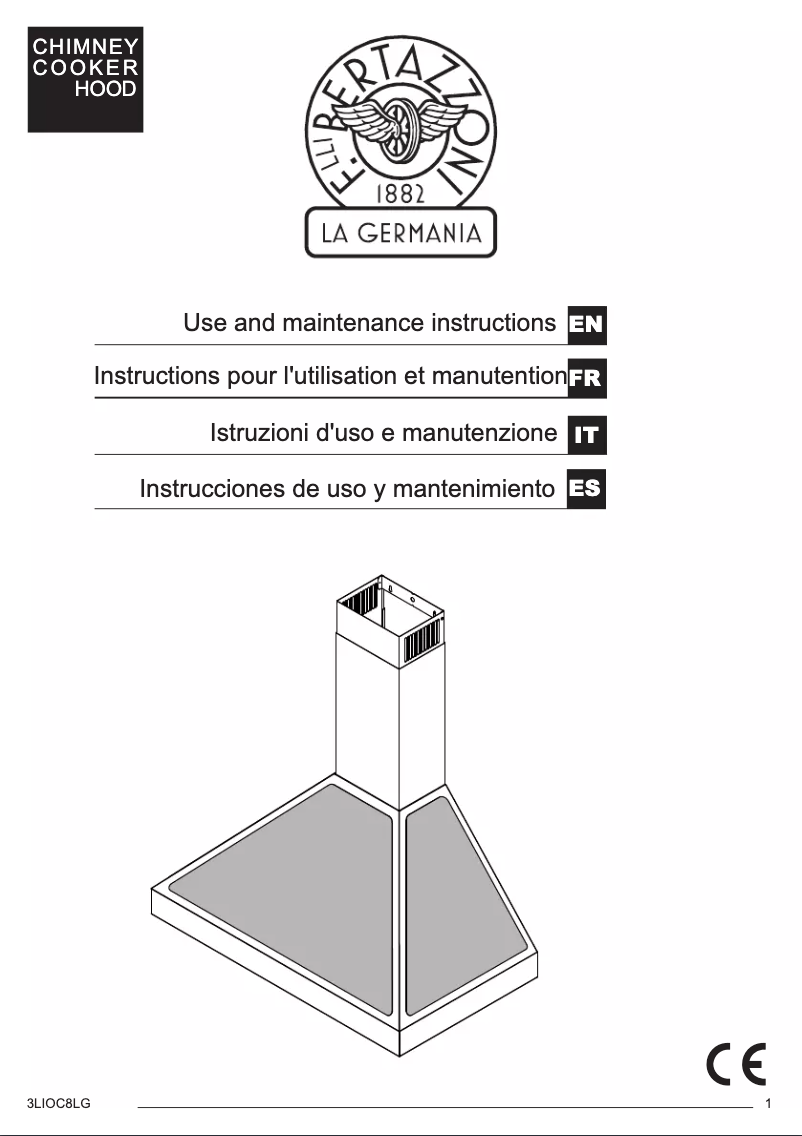 CHIMNEY COOKER HOOD

F.LLI BERTAZZONI
1882
LA GERMANIA

Use and maintenance instructions EN
Instructions pour l'utilisation et manutention FR
Istruzioni d'uso e manutenzione IT
Instrucciones de uso y mantenimiento ES

CE

3LIOC8LG 1