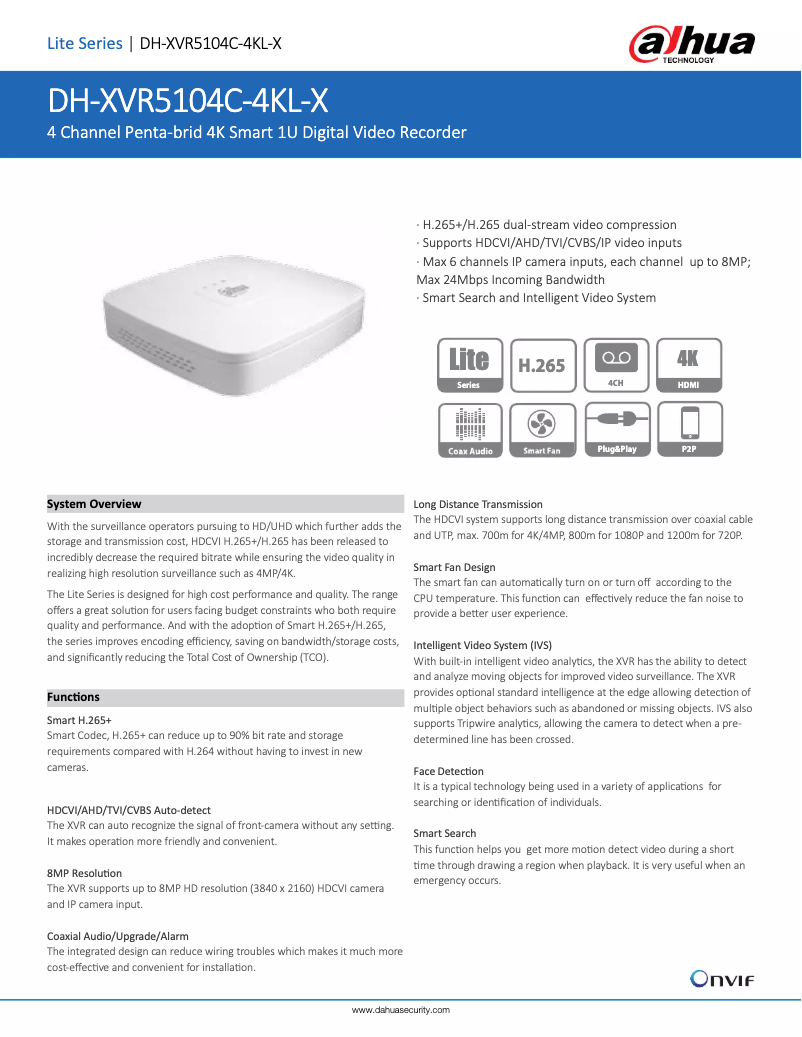 Lite Series | DH-XVR5104C-4KL-X

alhua TECHNOLOGY

DH-XVR5104C-4KL-X

4 Channel Penta-brid 4K Smart 1U Digital Video Recorder

· H.265+/H.265 dual-stream video compression
· Supports HDCVI/AHD/TVI/CVBS/IP video inputs
· Max 6 channels IP camera inputs, each channel up to 8MP; Max 24Mbps Incoming Bandwidth
· Smart Search and Intelligent Video System

Lite Series
H.265
4CH
4K HDMI
Coax Audio
Smart Fan
Plug&Play
P2P

System Overview

With the surveillance operators pursuing to HD/UHD which further adds the storage and transmission cost, HDCVI H.265+/H.265 has been released to incredibly decrease the required bitrate while ensuring the video quality in realizing high resolution surveillance such as 4MP/4K.

The Lite Series is designed for high cost performance and quality. The range offers a great solution for users facing budget constraints who both require quality and performance. And with the adoption of Smart H.265+/H.265, the series improves encoding efficiency, saving on bandwidth/storage costs, and significantly reducing the Total Cost of Ownership (TCO).

Functions

Smart H.265+
Smart Codec, H.265+ can reduce up to 90% bit rate and storage requirements compared with H.264 without having to invest in new cameras.

HDCVI/AHD/TVI/CVBS Auto-detect
The XVR can auto recognize the signal of front-camera without any setting. It makes operation more friendly and convenient.

8MP Resolution
The XVR supports up to 8MP HD resolution (3840 x 2160) HDCVI camera and IP camera input.

Coaxial Audio/Upgrade/Alarm
The integrated design can reduce wiring troubles which makes it much more cost-effective and convenient for installation.

Long Distance Transmission
The HDCVI system supports long distance transmission over coaxial cable and UTP, max. 700m for 4K/4MP, 800m for 1080P and 1200m for 720P.

Smart Fan Design
The smart fan can automatically turn on or turn off according to the CPU temperature. This function can effectively reduce the fan noise to provide a better user experience.

Intelligent Video System (IVS)
With built-in intelligent video analytics, the XVR has the ability to detect and analyze moving objects for improved video surveillance. The XVR provides optional standard intelligence at the edge allowing detection of multiple object behaviors such as abandoned or missing objects. IVS also supports Tripwire analytics, allowing the camera to detect when a pre-determined line has been crossed.

Face Detection
It is a typical technology being used in a variety of applications for searching or identification of individuals.

Smart Search
This function helps you get more motion detect video during a short time through drawing a region when playback. It is very useful when an emergency occurs.

ONVIF

www.dahuasecurity.com