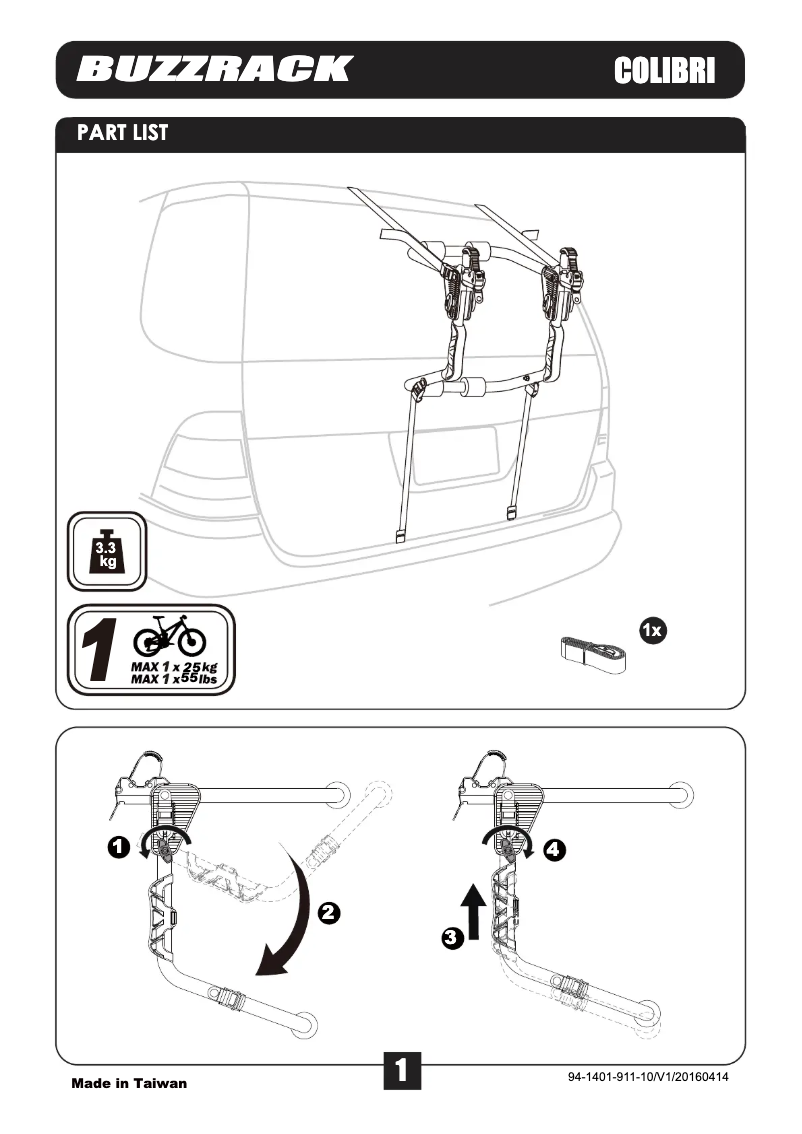 BUZZRACK

COLIBRI

PART LIST

3.3 kg

1

MAX 1 x 25 kg
MAX 1 x 55 lbs

1x

1

2

3

4

Made in Taiwan

1

94-1401-911-10/V1/20160414