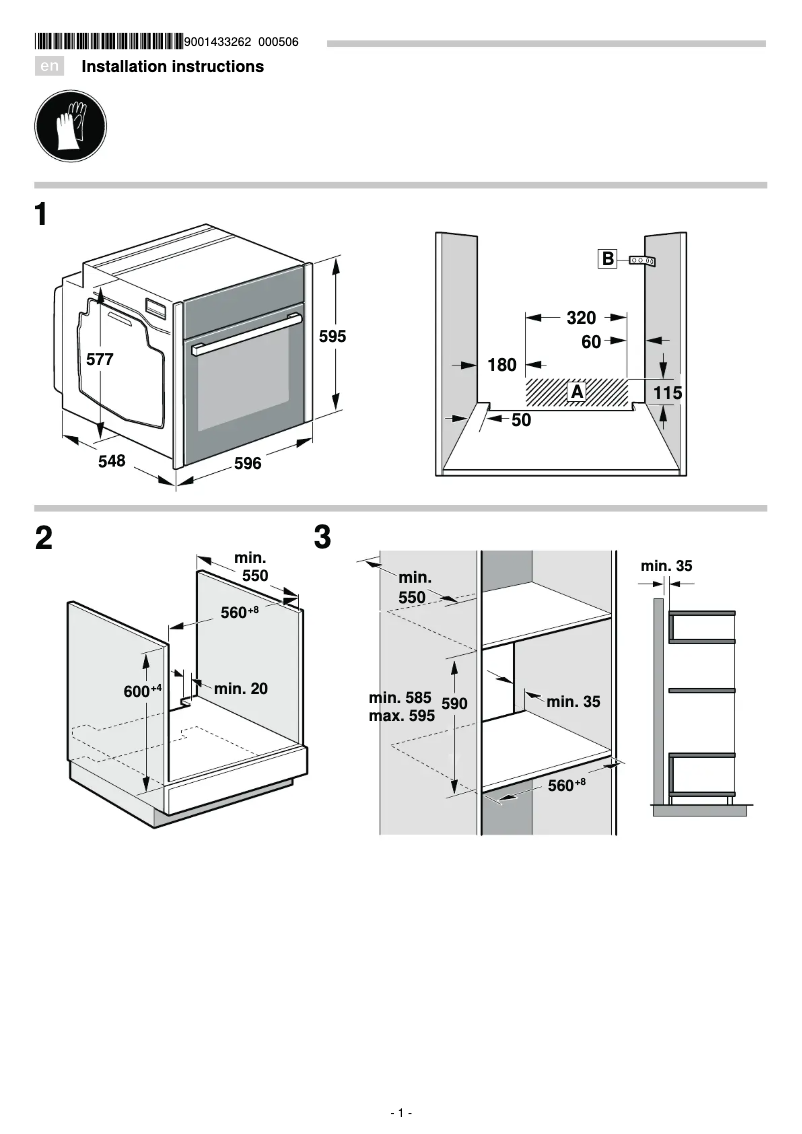 9001433262 000506

en Installation instructions

1

577

595

548

596

B

320

60

180

A

115

50

2

min. 550

$560^{+8}$

$600^{+4}$

min. 20

3

min. 550

min. 585
max. 595

590

min. 35

$560^{+8}$

min. 35

- 1 -