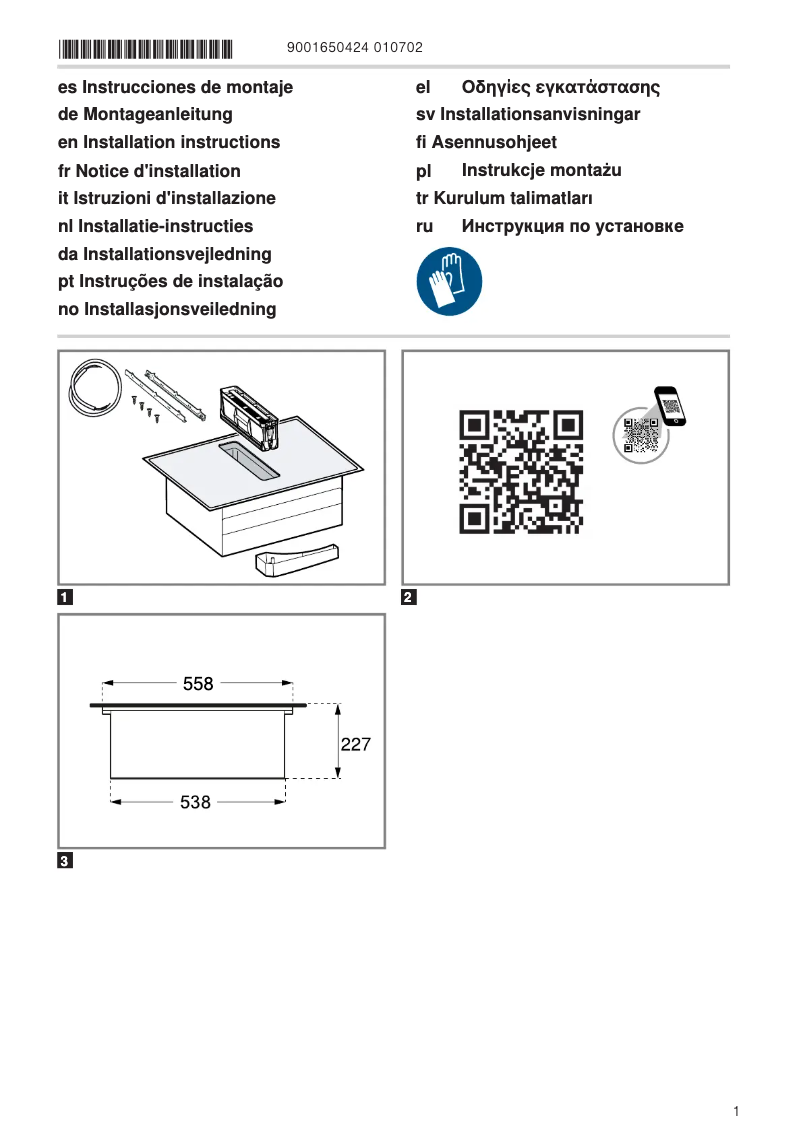 9001650424 010702

es Instrucciones de montaje
de Montageanleitung
en Installation instructions
fr Notice d'installation
it Istruzioni d'installazione
nl Installatie-instructies
da Installationsvejledning
pt Instruções de instalação
no Installasjonsveiledning

el Οδηγίες εγκατάστασης
sv Installationsanvisningar
fi Asennusohjeet
pl Instrukcje montażu
tr Kurulum talimatları
ru Инструкция по установке

1

2

558
227
538

3

1