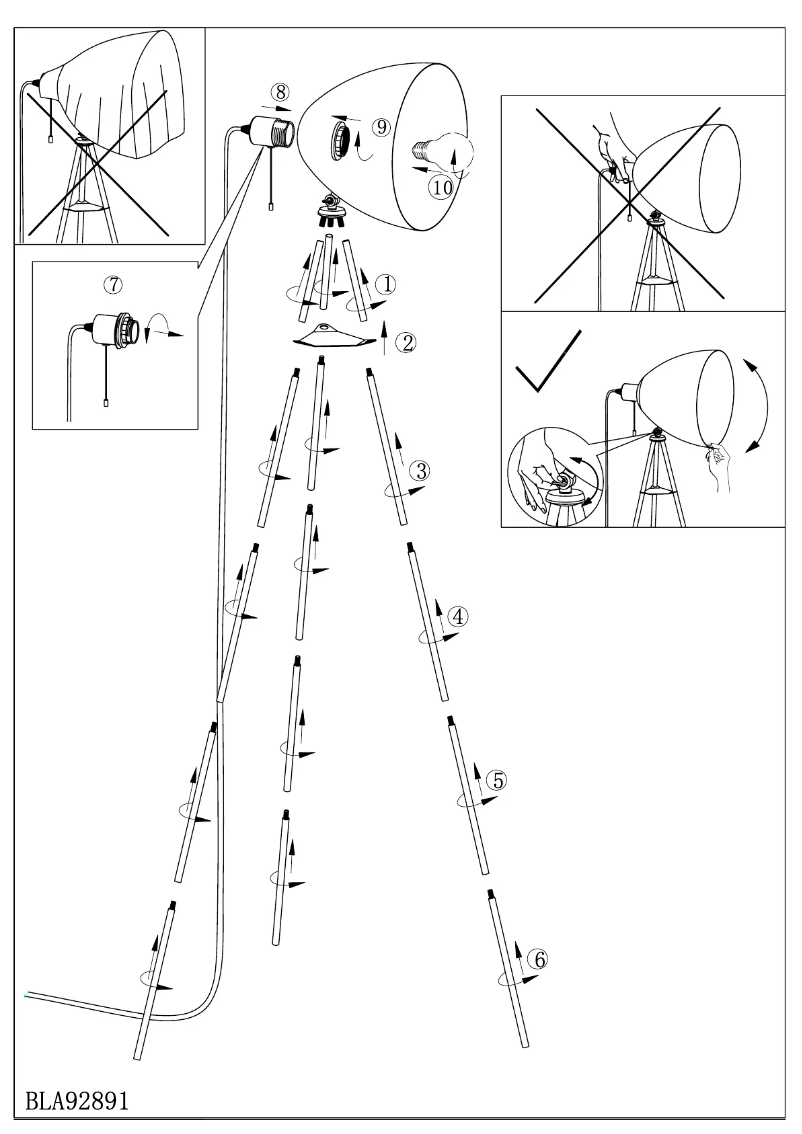 8
9
10
7
1
2
3
4
5
6
BLA92891