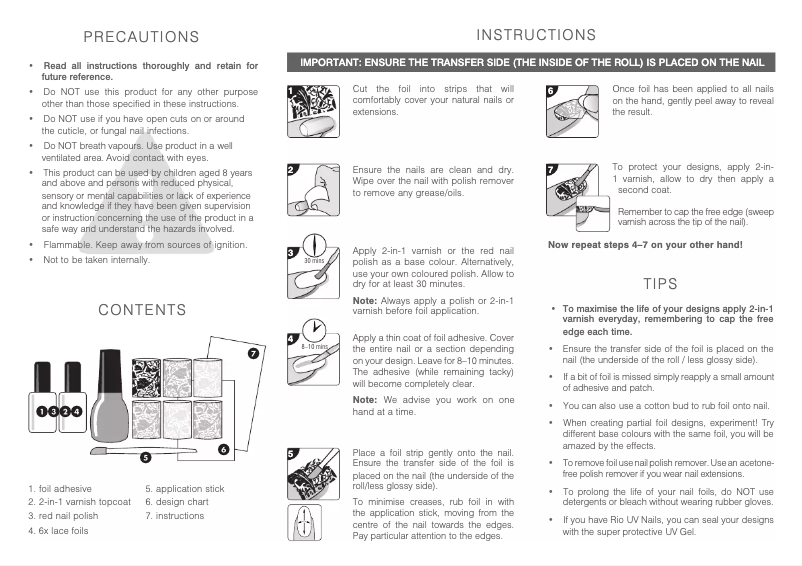 PRECAUTIONS

• Read all instructions thoroughly and retain for future reference.
• Do NOT use this product for any other purpose other than those specified in these instructions.
• Do NOT use if you have open cuts on or around the cuticle, or fungal nail infections.
• Do NOT breath vapours. Use product in a well ventilated area. Avoid contact with eyes.
• This product can be used by children aged 8 years and above and persons with reduced physical, sensory or mental capabilities or lack of experience and knowledge if they have been given supervision or instruction concerning the use of the product in a safe way and understand the hazards involved.
• Flammable. Keep away from sources of ignition.
• Not to be taken internally.

CONTENTS

1 3 2 4 5 6 7

1. foil adhesive
2. 2-in-1 varnish topcoat
3. red nail polish
4. 6x lace foils
5. application stick
6. design chart
7. instructions

INSTRUCTIONS

IMPORTANT: ENSURE THE TRANSFER SIDE (THE INSIDE OF THE ROLL) IS PLACED ON THE NAIL

1 Cut the foil into strips that will comfortably cover your natural nails or extensions.

2 Ensure the nails are clean and dry. Wipe over the nail with polish remover to remove any grease/oils.

3 30 mins Apply 2-in-1 varnish or the red nail polish as a base colour. Alternatively, use your own coloured polish. Allow to dry for at least 30 minutes.

Note: Always apply a polish or 2-in-1 varnish before foil application.

4 8–10 mins Apply a thin coat of foil adhesive. Cover the entire nail or a section depending on your design. Leave for 8–10 minutes. The adhesive (while remaining tacky) will become completely clear.

Note: We advise you work on one hand at a time.

5 Place a foil strip gently onto the nail. Ensure the transfer side of the foil is placed on the nail (the underside of the roll/less glossy side).

To minimise creases, rub foil in with the application stick, moving from the centre of the nail towards the edges. Pay particular attention to the edges.

6 Once foil has been applied to all nails on the hand, gently peel away to reveal the result.

7 To protect your designs, apply 2-in-1 varnish, allow to dry then apply a second coat.

Remember to cap the free edge (sweep varnish across the tip of the nail).

Now repeat steps 4–7 on your other hand!

TIPS

• To maximise the life of your designs apply 2-in-1 varnish everyday, remembering to cap the free edge each time.
• Ensure the transfer side of the foil is placed on the nail (the underside of the roll / less glossy side).
• If a bit of foil is missed simply reapply a small amount of adhesive and patch.
• You can also use a cotton bud to rub foil onto nail.
• When creating partial foil designs, experiment! Try different base colours with the same foil, you will be amazed by the effects.
• To remove foil use nail polish remover. Use an acetone-free polish remover if you wear nail extensions.
• To prolong the life of your nail foils, do NOT use detergents or bleach without wearing rubber gloves.
• If you have Rio UV Nails, you can seal your designs with the super protective UV Gel.