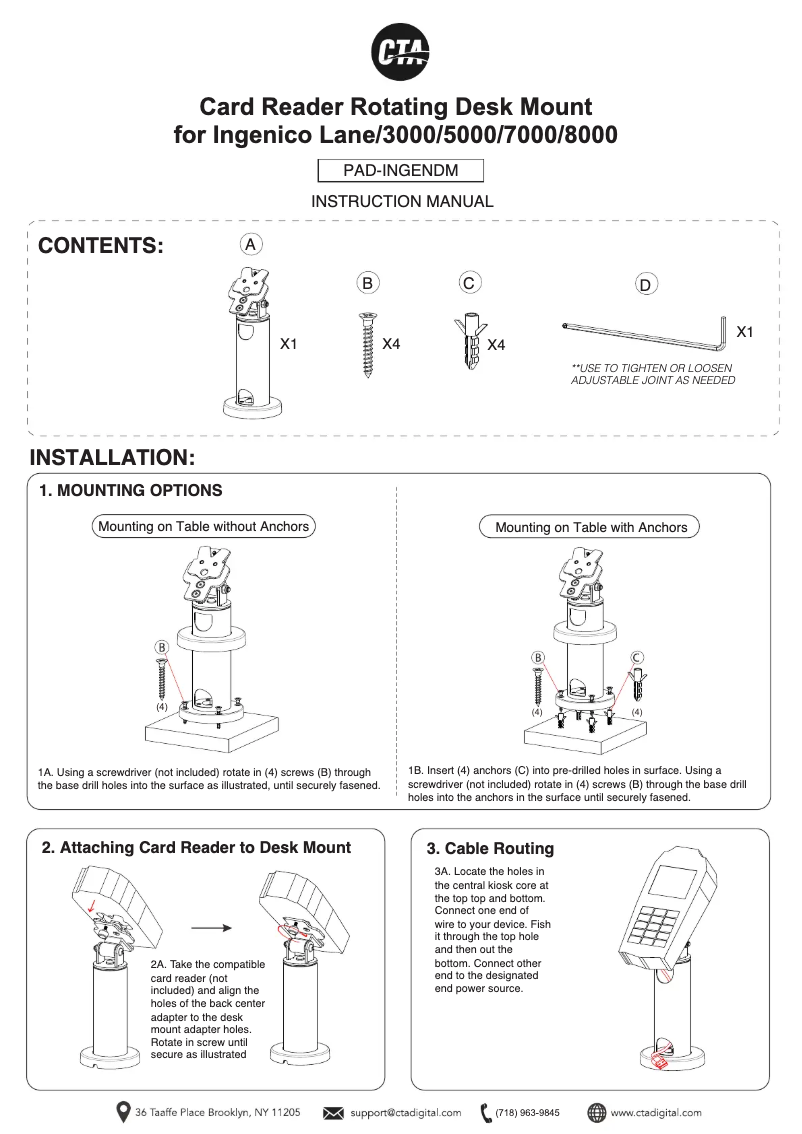 CTA

Card Reader Rotating Desk Mount for Ingenico Lane/3000/5000/7000/8000

PAD-INGENDM

INSTRUCTION MANUAL

CONTENTS:

A
X1

B
X4

C
X4

D
X1

**USE TO TIGHTEN OR LOOSEN ADJUSTABLE JOINT AS NEEDED

INSTALLATION:

1. MOUNTING OPTIONS

Mounting on Table without Anchors

B
(4)

1A. Using a screwdriver (not included) rotate in (4) screws (B) through the base drill holes into the surface as illustrated, until securely fasened.

Mounting on Table with Anchors

B
C
(4)
(4)

1B. Insert (4) anchors (C) into pre-drilled holes in surface. Using a screwdriver (not included) rotate in (4) screws (B) through the base drill holes into the anchors in the surface until securely fasened.

2. Attaching Card Reader to Desk Mount

2A. Take the compatible card reader (not included) and align the holes of the back center adapter to the desk mount adapter holes. Rotate in screw until secure as illustrated

3. Cable Routing

3A. Locate the holes in the central kiosk core at the top top and bottom. Connect one end of wire to your device. Fish it through the top hole and then out the bottom. Connect other end to the designated end power source.

36 Taaffe Place Brooklyn, NY 11205    support@ctadigital.com    (718) 963-9845    www.ctadigital.com