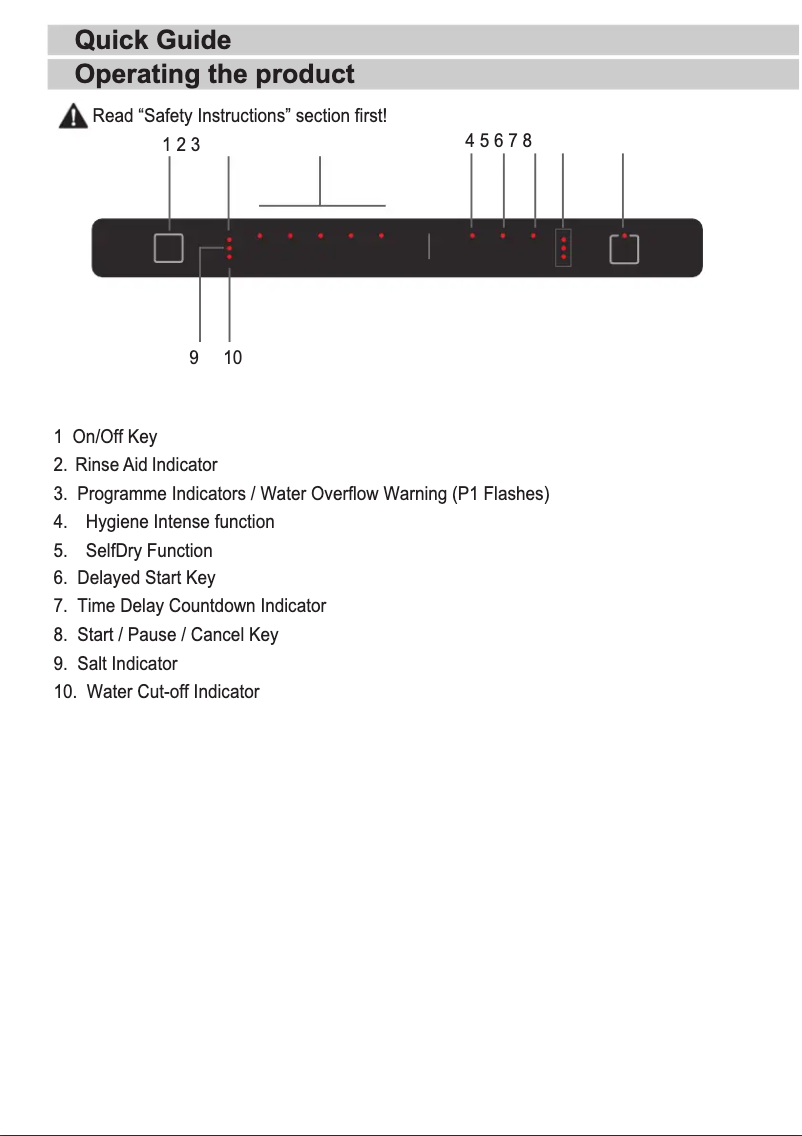 Quick Guide

Operating the product

Read “Safety Instructions” section first!

1 2 3

4 5 6 7 8

9 10

1 On/Off Key
2. Rinse Aid Indicator
3. Programme Indicators / Water Overflow Warning (P1 Flashes)
4. Hygiene Intense function
5. SelfDry Function
6. Delayed Start Key
7. Time Delay Countdown Indicator
8. Start / Pause / Cancel Key
9. Salt Indicator
10. Water Cut-off Indicator