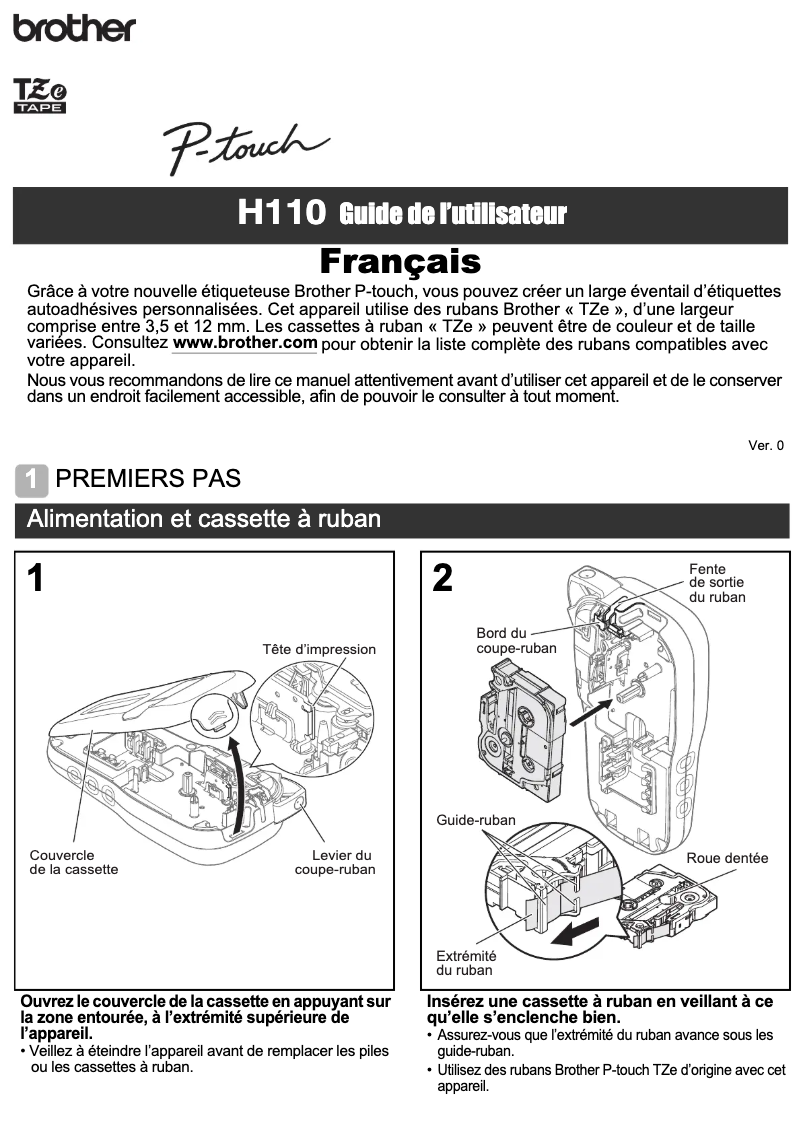 brother

TZe TAPE

P-touch

H110 Guide de l'utilisateur

Français

Grâce à votre nouvelle étiqueteuse Brother P-touch, vous pouvez créer un large éventail d'étiquettes autoadhésives personnalisées. Cet appareil utilise des rubans Brother « TZe », d'une largeur comprise entre 3,5 et 12 mm. Les cassettes à ruban « TZe » peuvent être de couleur et de taille variées. Consultez www.brother.com pour obtenir la liste complète des rubans compatibles avec votre appareil.

Nous vous recommandons de lire ce manuel attentivement avant d'utiliser cet appareil et de le conserver dans un endroit facilement accessible, afin de pouvoir le consulter à tout moment.

Ver. 0

1 PREMIERS PAS

Alimentation et cassette à ruban

1

Tête d'impression

Couvercle de la cassette

Levier du coupe-ruban

Ouvrez le couvercle de la cassette en appuyant sur la zone entourée, à l'extrémité supérieure de l'appareil.

• Veillez à éteindre l'appareil avant de remplacer les piles ou les cassettes à ruban.

2

Fente de sortie du ruban

Bord du coupe-ruban

Guide-ruban

Roue dentée

Extrémité du ruban

Insérez une cassette à ruban en veillant à ce qu'elle s'enclenche bien.

• Assurez-vous que l'extrémité du ruban avance sous les guide-ruban.

• Utilisez des rubans Brother P-touch TZe d'origine avec cet appareil.