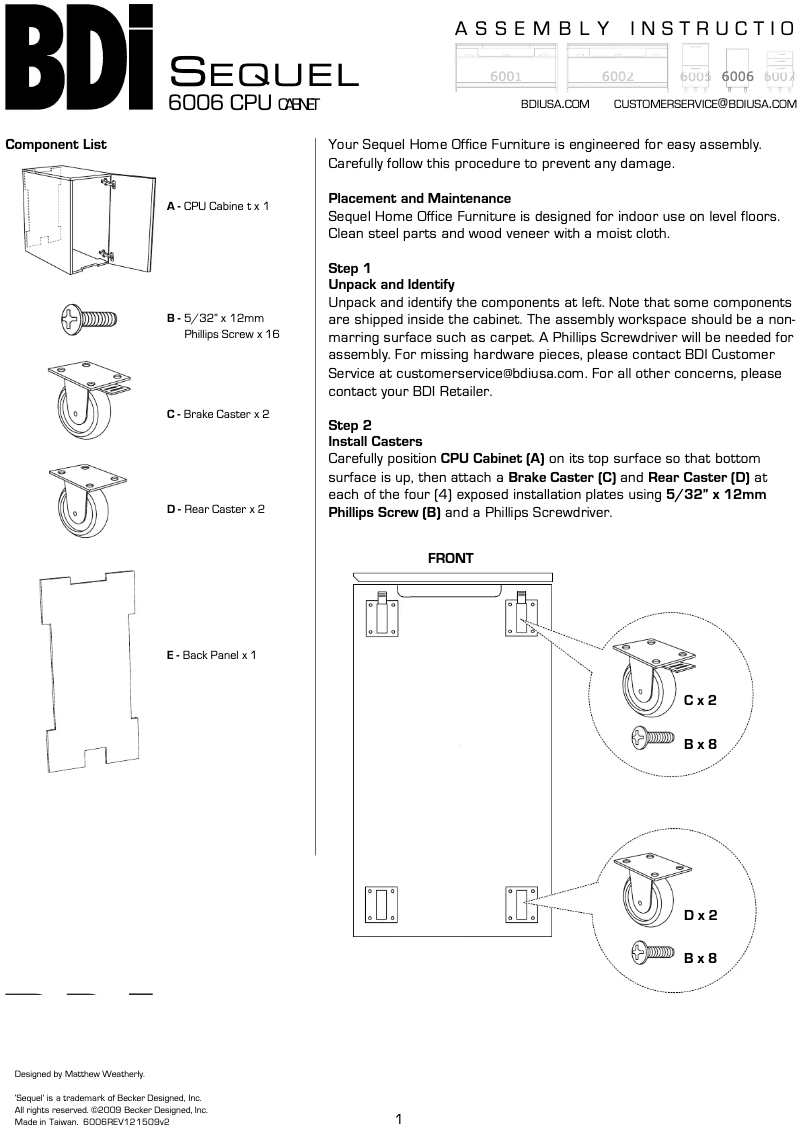 BDi
SEQUEL
6006 CPU CABINET

ASSEMBLY INSTRUCTIO

6001 6002 6005 6006 6007

BDIUSA.COM CUSTOMERSERVICE@BDIUSA.COM

Component List

A - CPU Cabine t x 1

B - 5/32" x 12mm Phillips Screw x 16

C - Brake Caster x 2

D - Rear Caster x 2

E - Back Panel x 1

Your Sequel Home Office Furniture is engineered for easy assembly. Carefully follow this procedure to prevent any damage.

Placement and Maintenance
Sequel Home Office Furniture is designed for indoor use on level floors. Clean steel parts and wood veneer with a moist cloth.

Step 1
Unpack and Identify
Unpack and identify the components at left. Note that some components are shipped inside the cabinet. The assembly workspace should be a non-marring surface such as carpet. A Phillips Screwdriver will be needed for assembly. For missing hardware pieces, please contact BDI Customer Service at customerservice@bdiusa.com. For all other concerns, please contact your BDI Retailer.

Step 2
Install Casters
Carefully position CPU Cabinet (A) on its top surface so that bottom surface is up, then attach a Brake Caster (C) and Rear Caster (D) at each of the four (4) exposed installation plates using 5/32" x 12mm Phillips Screw (B) and a Phillips Screwdriver.

FRONT

C x 2

B x 8

D x 2

B x 8

Designed by Matthew Weatherly.

'Sequel' is a trademark of Becker Designed, Inc.
All rights reserved. ©2009 Becker Designed, Inc.
Made in Taiwan. 6006REV121509v2

1