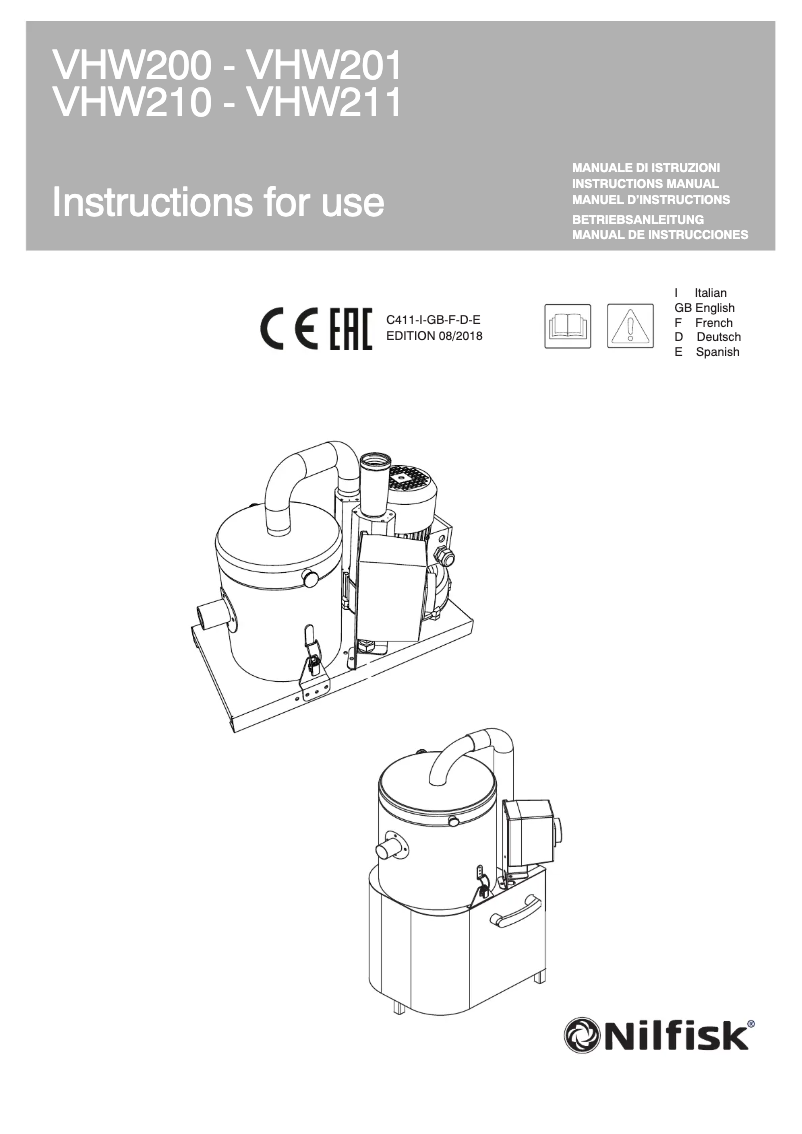 VHW200 - VHW201
VHW210 - VHW211

Instructions for use

MANUALE DI ISTRUZIONI
INSTRUCTIONS MANUAL
MANUEL D'INSTRUCTIONS
BETRIEBSANLEITUNG
MANUAL DE INSTRUCCIONES

CE EAC

C411-I-GB-F-D-E
EDITION 08/2018

I Italian
GB English
F French
D Deutsch
E Spanish

Nilfisk®