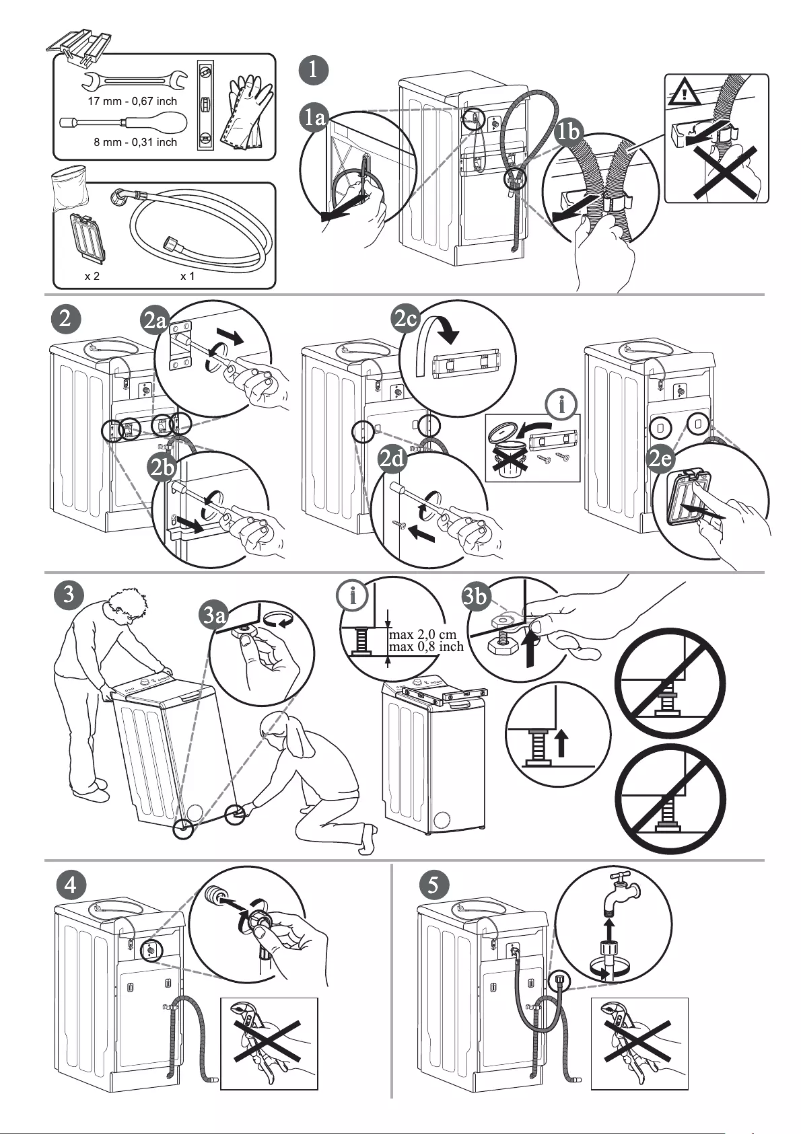 17 mm - 0,67 inch

8 mm - 0,31 inch

x 2

x 1

1

1a

1b

2

2a

2b

2c

2d

i

2e

3

3a

i

max 2,0 cm
max 0,8 inch

3b

4

5