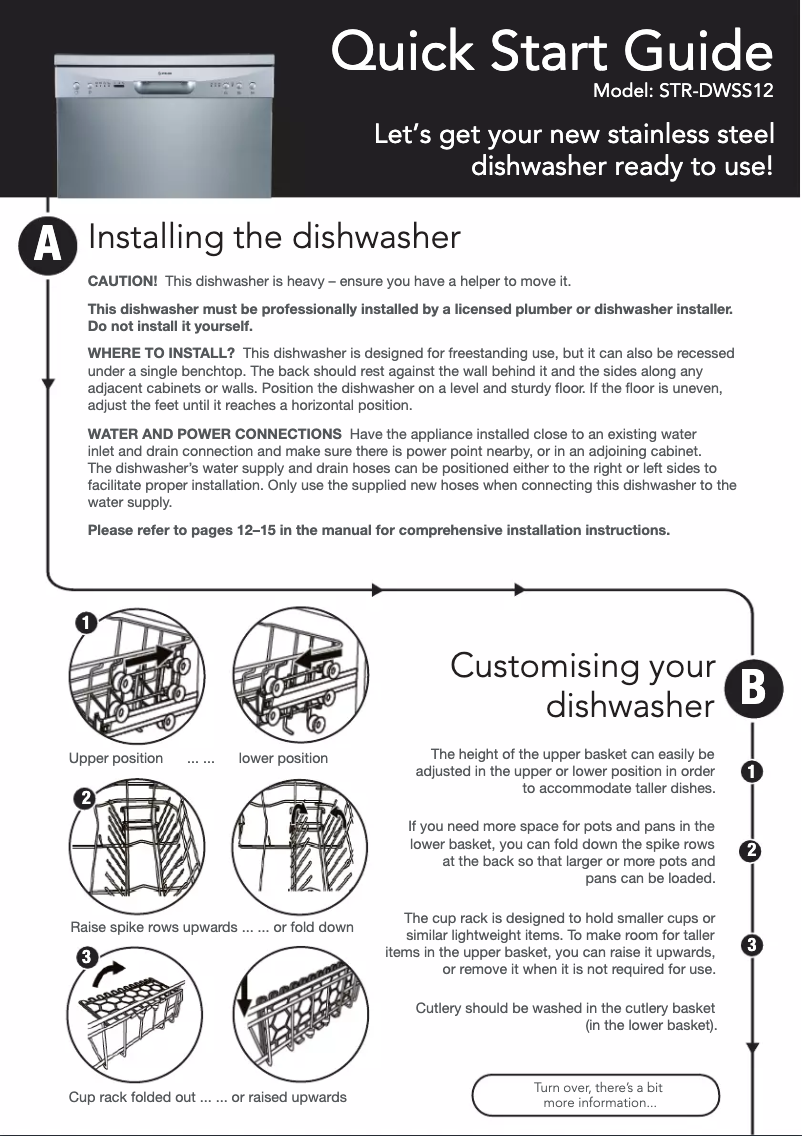 Quick Start Guide
Model: STR-DWSS12

Let's get your new stainless steel dishwasher ready to use!

A
Installing the dishwasher

CAUTION! This dishwasher is heavy – ensure you have a helper to move it.

This dishwasher must be professionally installed by a licensed plumber or dishwasher installer. Do not install it yourself.

WHERE TO INSTALL? This dishwasher is designed for freestanding use, but it can also be recessed under a single benchtop. The back should rest against the wall behind it and the sides along any adjacent cabinets or walls. Position the dishwasher on a level and sturdy floor. If the floor is uneven, adjust the feet until it reaches a horizontal position.

WATER AND POWER CONNECTIONS Have the appliance installed close to an existing water inlet and drain connection and make sure there is power point nearby, or in an adjoining cabinet. The dishwasher's water supply and drain hoses can be positioned either to the right or left sides to facilitate proper installation. Only use the supplied new hoses when connecting this dishwasher to the water supply.

Please refer to pages 12–15 in the manual for comprehensive installation instructions.

1
Upper position ... ... lower position

2
Raise spike rows upwards ... ... or fold down

3
Cup rack folded out ... ... or raised upwards

Customising your dishwasher
B

1
The height of the upper basket can easily be adjusted in the upper or lower position in order to accommodate taller dishes.

2
If you need more space for pots and pans in the lower basket, you can fold down the spike rows at the back so that larger or more pots and pans can be loaded.

3
The cup rack is designed to hold smaller cups or similar lightweight items. To make room for taller items in the upper basket, you can raise it upwards, or remove it when it is not required for use.

Cutlery should be washed in the cutlery basket (in the lower basket).

Turn over, there's a bit more information...