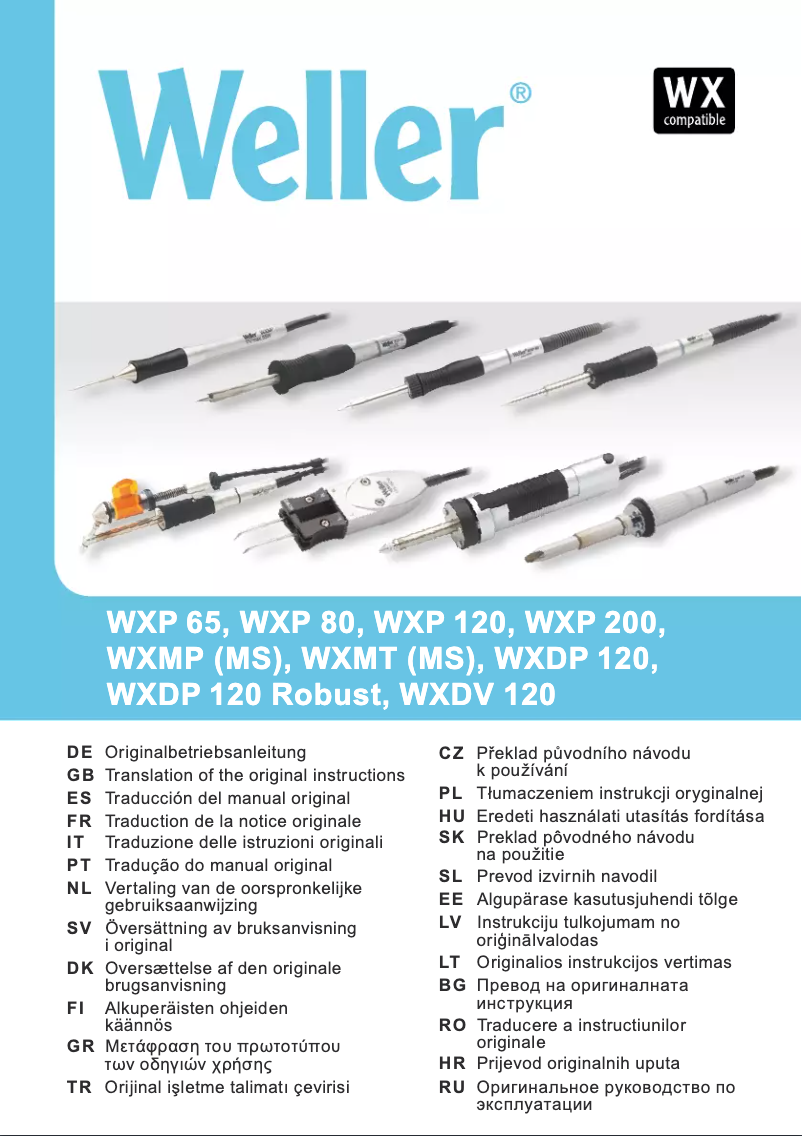 Weller®

WX compatible

WXP 65, WXP 80, WXP 120, WXP 200, WXMP (MS), WXMT (MS), WXDP 120, WXDP 120 Robust, WXDV 120

DE Originalbetriebsanleitung
GB Translation of the original instructions
ES Traducción del manual original
FR Traduction de la notice originale
IT Traduzione delle istruzioni originali
PT Tradução do manual original
NL Vertaling van de oorspronkelijke gebruiksaanwijzing
SV Översättning av bruksanvisning i original
DK Oversættelse af den originale brugsanvisning
FI Alkuperäisten ohjeiden käännös
GR Μετάφραση του πρωτοτύπου των οδηγιών χρήσης
TR Orijinal işletme talimatı çevirisi

CZ Překlad původního návodu k používání
PL Tłumaczeniem instrukcji oryginalnej
HU Eredeti használati utasítás fordítása
SK Preklad pôvodného návodu na použitie
SL Prevod izvirnih navodil
EE Algupärase kasutusjuhendi tõlge
LV Instrukciju tulkojumam no oriģinālvalodas
LT Originalios instrukcijos vertimas
BG Превод на оригиналната инструкция
RO Traducere a instructiunilor originale
HR Prijevod originalnih uputa
RU Оригинальное руководство по эксплуатации