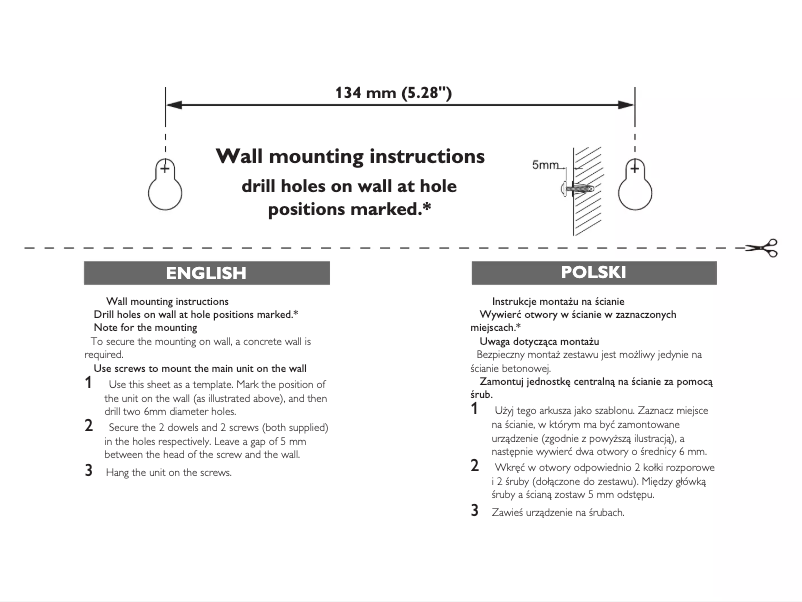 134 mm (5.28")

Wall mounting instructions
drill holes on wall at hole positions marked.*

5mm

ENGLISH

Wall mounting instructions
Drill holes on wall at hole positions marked.*
Note for the mounting
To secure the mounting on wall, a concrete wall is required.
Use screws to mount the main unit on the wall

1 Use this sheet as a template. Mark the position of the unit on the wall (as illustrated above), and then drill two 6mm diameter holes.

2 Secure the 2 dowels and 2 screws (both supplied) in the holes respectively. Leave a gap of 5 mm between the head of the screw and the wall.

3 Hang the unit on the screws.

POLSKI

Instrukcje montażu na ścianie
Wywierć otwory w ścianie w zaznaczonych miejscach.*
Uwaga dotycząca montażu
Bezpieczny montaż zestawu jest możliwy jedynie na ścianie betonowej.
Zamontuj jednostkę centralną na ścianie za pomocą śrub.

1 Użyj tego arkusza jako szablonu. Zaznacz miejsce na ścianie, w którym ma być zamontowane urządzenie (zgodnie z powyższą ilustracją), a następnie wywierć dwa otwory o średnicy 6 mm.

2 Wkręć w otwory odpowiednio 2 kołki rozporowe i 2 śruby (dołączone do zestawu). Między główką śruby a ścianą zostaw 5 mm odstępu.

3 Zawieś urządzenie na śrubach.