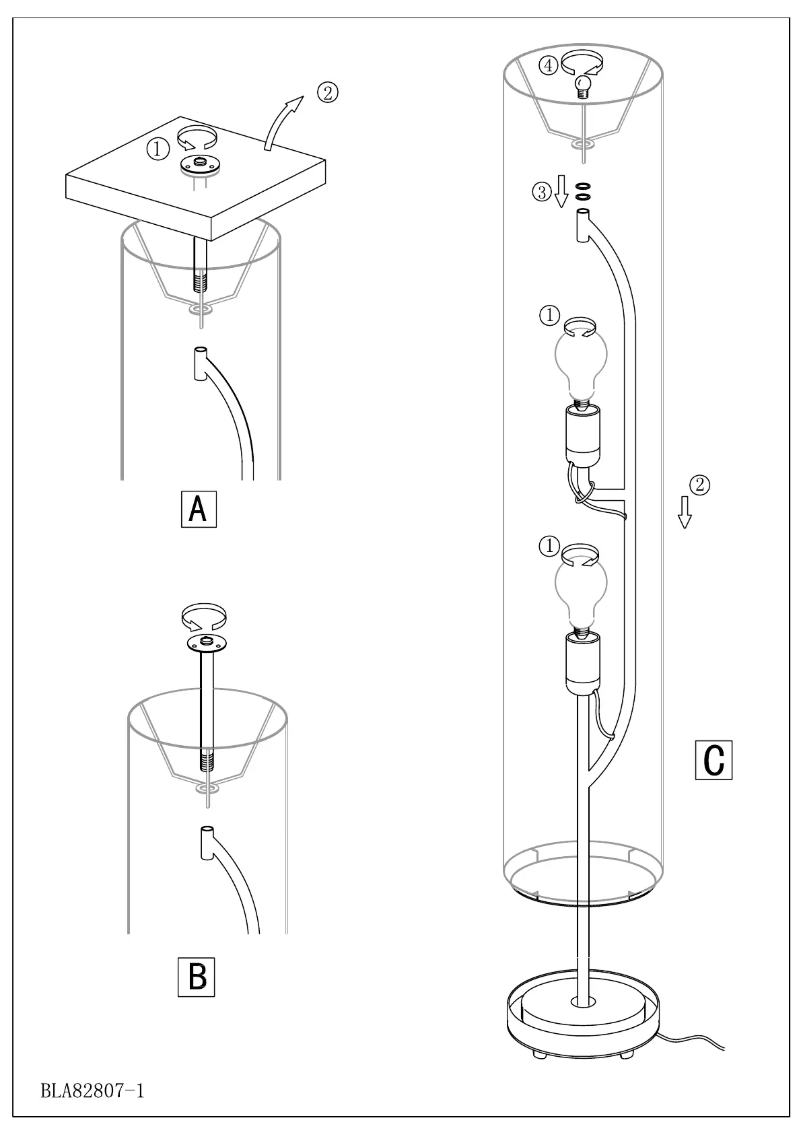 ① ②

A

B

④ ③ ① ② ①

C

BLA82807-1