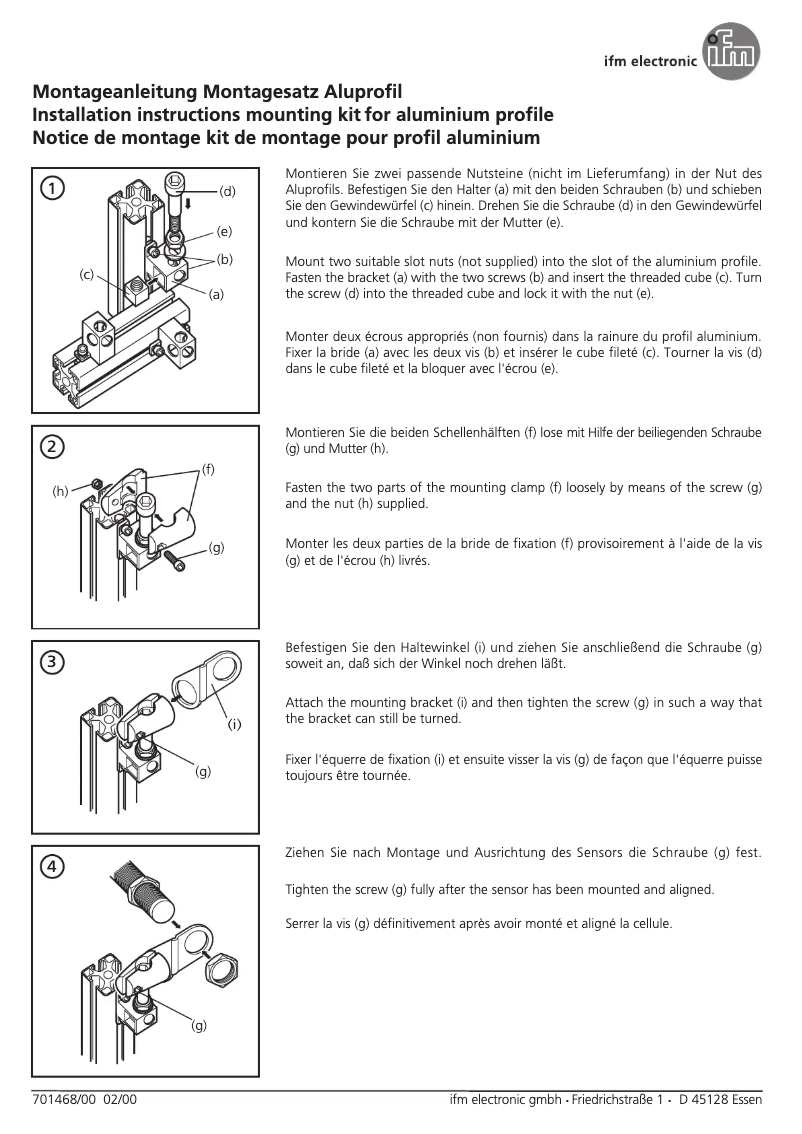 ifm electronic

ifm

Montageanleitung Montagesatz Aluprofil
Installation instructions mounting kit for aluminium profile
Notice de montage kit de montage pour profil aluminium

1

(d)
(e)
(b)
(c)
(a)

Montieren Sie zwei passende Nutsteine (nicht im Lieferumfang) in der Nut des Aluprofils. Befestigen Sie den Halter (a) mit den beiden Schrauben (b) und schieben Sie den Gewindewürfel (c) hinein. Drehen Sie die Schraube (d) in den Gewindewürfel und kontern Sie die Schraube mit der Mutter (e).

Mount two suitable slot nuts (not supplied) into the slot of the aluminium profile. Fasten the bracket (a) with the two screws (b) and insert the threaded cube (c). Turn the screw (d) into the threaded cube and lock it with the nut (e).

Monter deux écrous appropriés (non fournis) dans la rainure du profil aluminium. Fixer la bride (a) avec les deux vis (b) et insérer le cube fileté (c). Tourner la vis (d) dans le cube fileté et la bloquer avec l'écrou (e).

2

(f)
(h)
(g)

Montieren Sie die beiden Schellenhälften (f) lose mit Hilfe der beiliegenden Schraube (g) und Mutter (h).

Fasten the two parts of the mounting clamp (f) loosely by means of the screw (g) and the nut (h) supplied.

Monter les deux parties de la bride de fixation (f) provisoirement à l'aide de la vis (g) et de l'écrou (h) livrés.

3

(i)
(g)

Befestigen Sie den Haltewinkel (i) und ziehen Sie anschließend die Schraube (g) soweit an, daß sich der Winkel noch drehen läßt.

Attach the mounting bracket (i) and then tighten the screw (g) in such a way that the bracket can still be turned.

Fixer l'équerre de fixation (i) et ensuite visser la vis (g) de façon que l'équerre puisse toujours être tournée.

4

(g)

Ziehen Sie nach Montage und Ausrichtung des Sensors die Schraube (g) fest.

Tighten the screw (g) fully after the sensor has been mounted and aligned.

Serrer la vis (g) définitivement après avoir monté et aligné la cellule.

701468/00 02/00

ifm electronic gmbh • Friedrichstraße 1 • D 45128 Essen