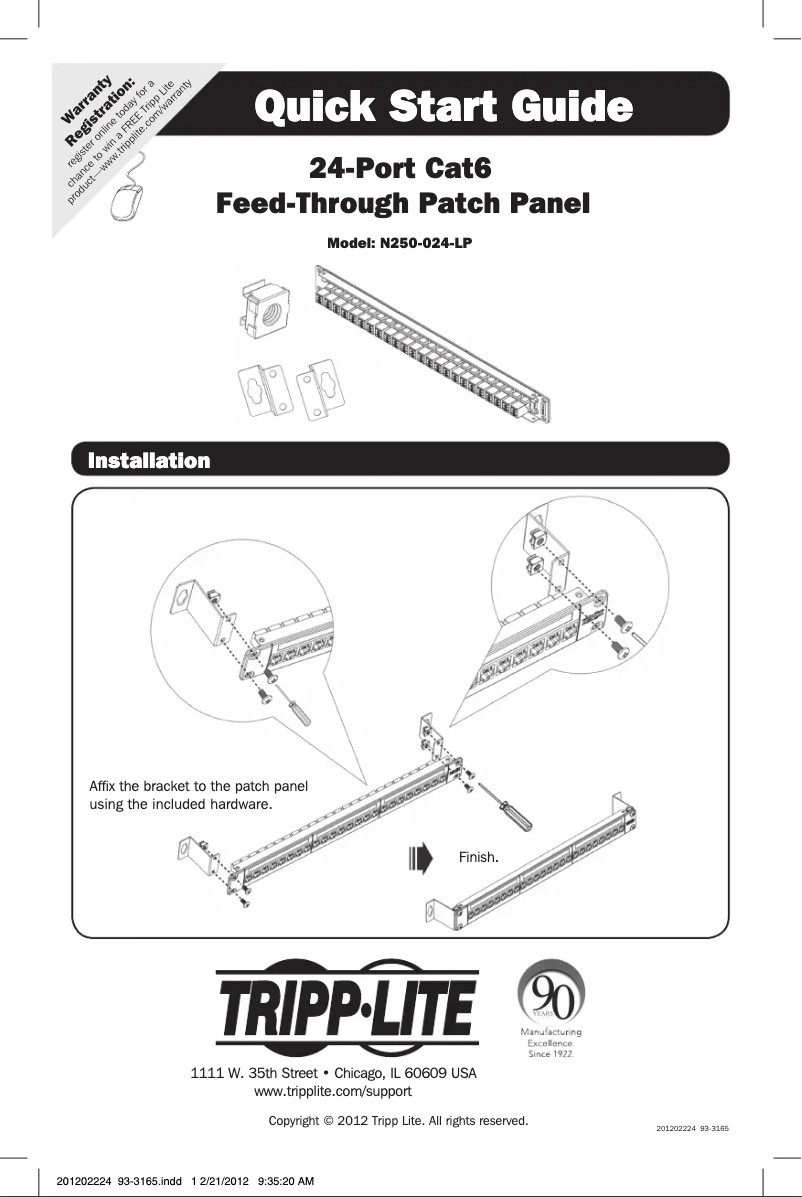 Warranty Registration:
register online today for a chance to win a FREE Tripp Lite product—www.tripplite.com/warranty

Quick Start Guide

24-Port Cat6
Feed-Through Patch Panel

Model: N250-024-LP

Installation

Affix the bracket to the patch panel using the included hardware.

Finish.

TRIPP·LITE

90 YEARS
Manufacturing Excellence. Since 1922.

1111 W. 35th Street • Chicago, IL 60609 USA
www.tripplite.com/support

Copyright © 2012 Tripp Lite. All rights reserved.

201202224 93-3165

201202224 93-3165.indd 1 2/21/2012 9:35:20 AM