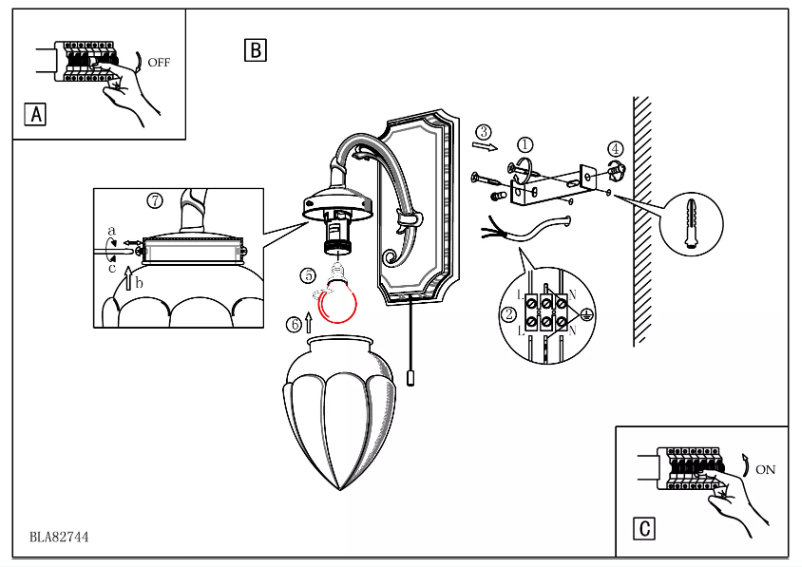 OFF
A
B
③
①
④
⑦
a
c
b
⑤
⑥
②
L
N
L
N
ON
C
BLA82744