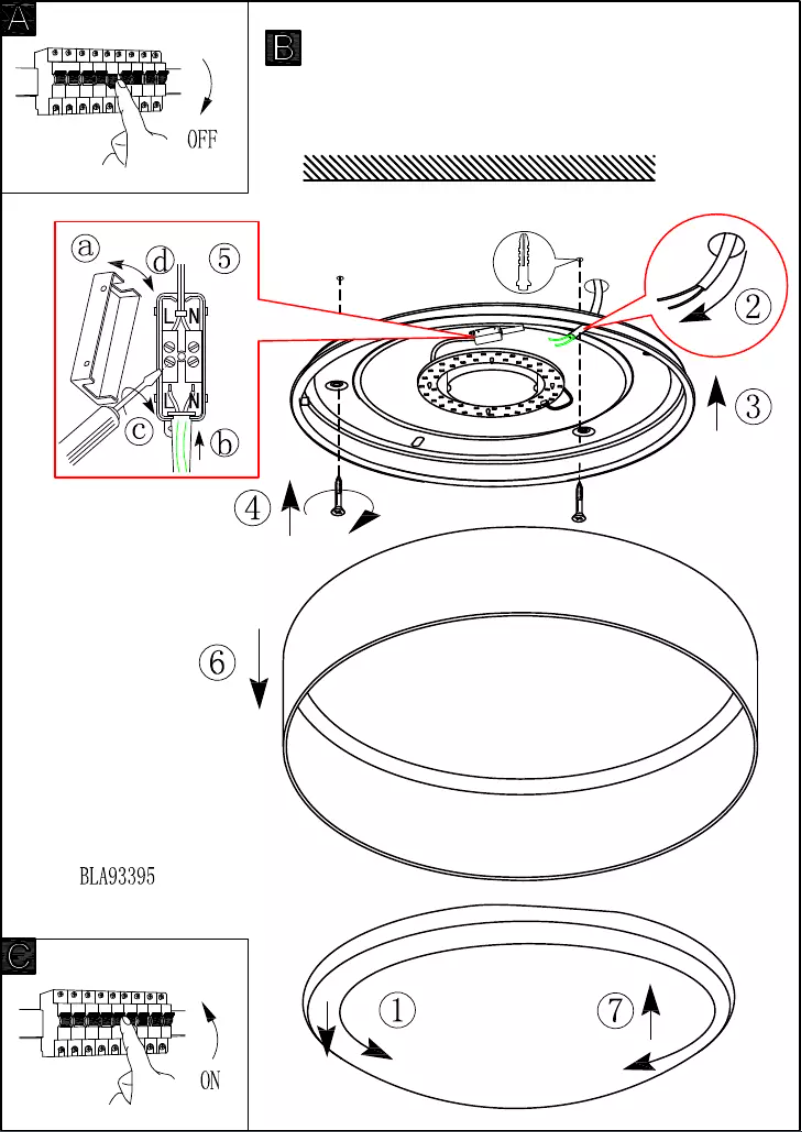 A

OFF

B

a
d
5
L N
L N
c
b

2

3

4

6

BLA93395

C

ON

1

7