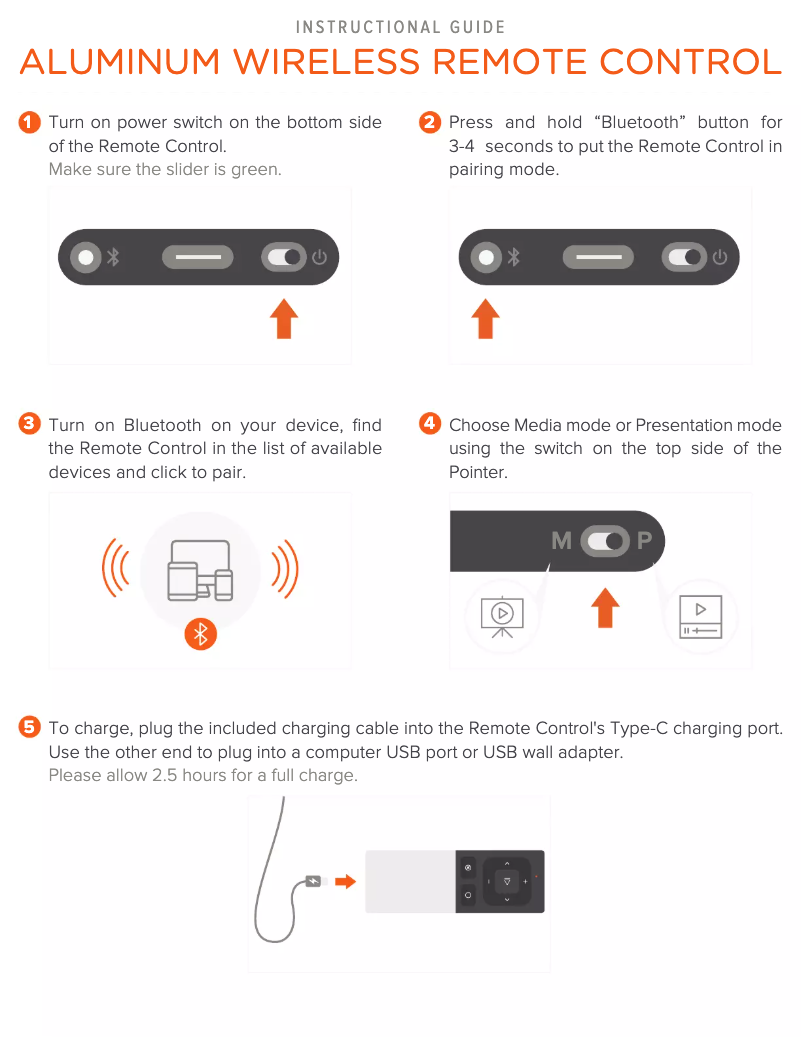 INSTRUCTIONAL GUIDE

ALUMINUM WIRELESS REMOTE CONTROL

1 Turn on power switch on the bottom side of the Remote Control.
Make sure the slider is green.

2 Press and hold “Bluetooth” button for 3-4 seconds to put the Remote Control in pairing mode.

3 Turn on Bluetooth on your device, find the Remote Control in the list of available devices and click to pair.

4 Choose Media mode or Presentation mode using the switch on the top side of the Pointer.

M P

5 To charge, plug the included charging cable into the Remote Control's Type-C charging port. Use the other end to plug into a computer USB port or USB wall adapter.
Please allow 2.5 hours for a full charge.