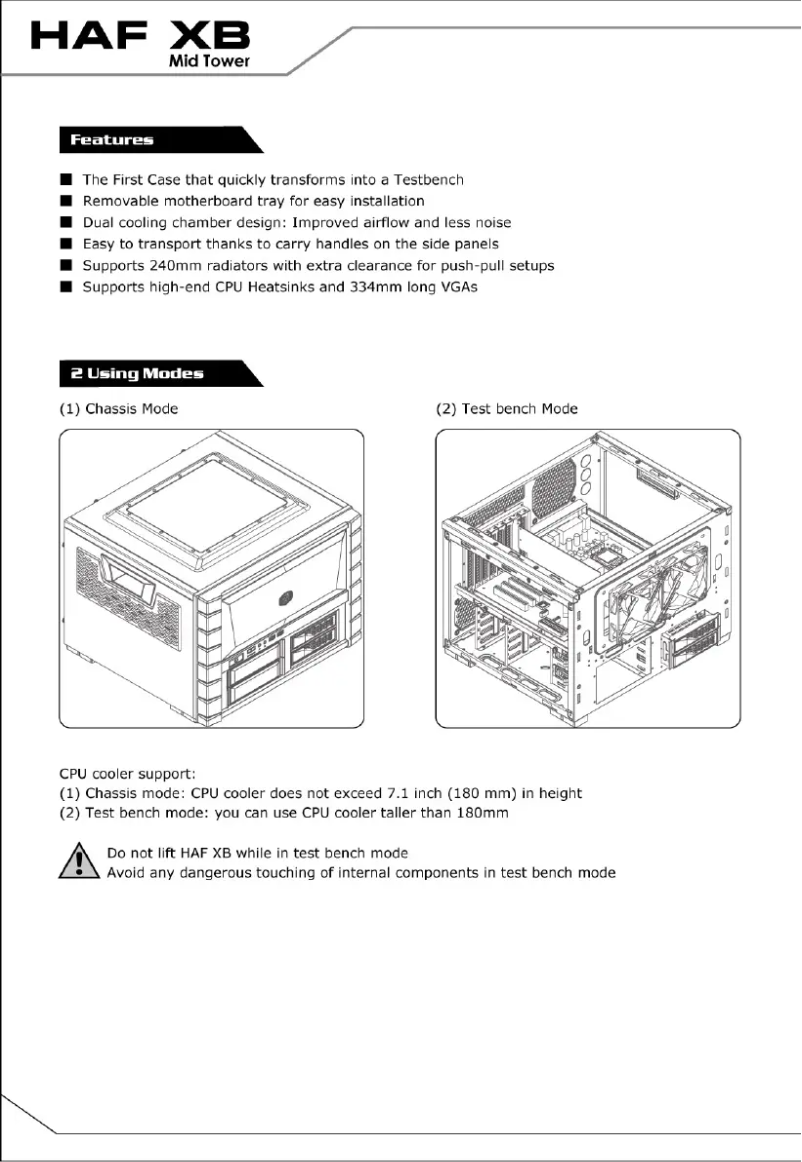 HAF XB
Mid Tower

Features

■ The First Case that quickly transforms into a Testbench
■ Removable motherboard tray for easy installation
■ Dual cooling chamber design: Improved airflow and less noise
■ Easy to transport thanks to carry handles on the side panels
■ Supports 240mm radiators with extra clearance for push-pull setups
■ Supports high-end CPU Heatsinks and 334mm long VGAs

2 Using Modes

(1) Chassis Mode

(2) Test bench Mode

CPU cooler support:
(1) Chassis mode: CPU cooler does not exceed 7.1 inch (180 mm) in height
(2) Test bench mode: you can use CPU cooler taller than 180mm

Do not lift HAF XB while in test bench mode
Avoid any dangerous touching of internal components in test bench mode