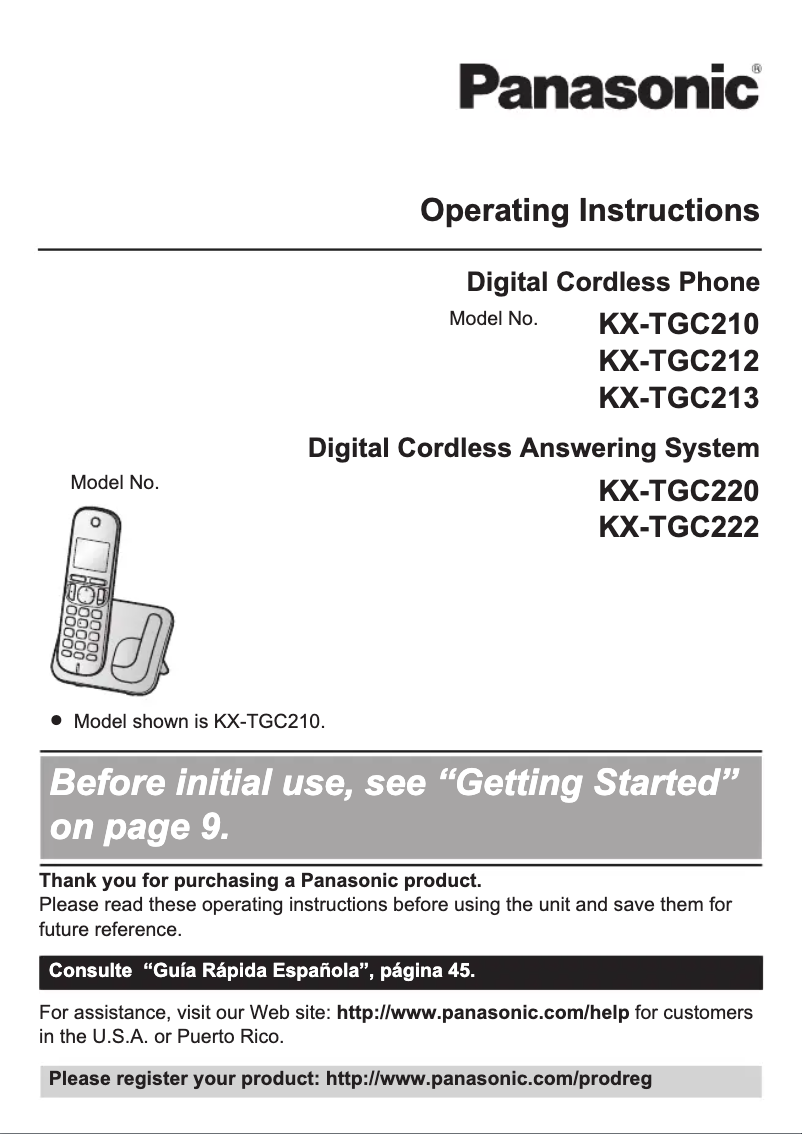 Panasonic®

Operating Instructions

Digital Cordless Phone

Model No. KX-TGC210
KX-TGC212
KX-TGC213

Digital Cordless Answering System

Model No. KX-TGC220
KX-TGC222

● Model shown is KX-TGC210.

Before initial use, see “Getting Started” on page 9.

Thank you for purchasing a Panasonic product.
Please read these operating instructions before using the unit and save them for future reference.

Consulte “Guía Rápida Española”, página 45.

For assistance, visit our Web site: http://www.panasonic.com/help for customers in the U.S.A. or Puerto Rico.

Please register your product: http://www.panasonic.com/prodreg