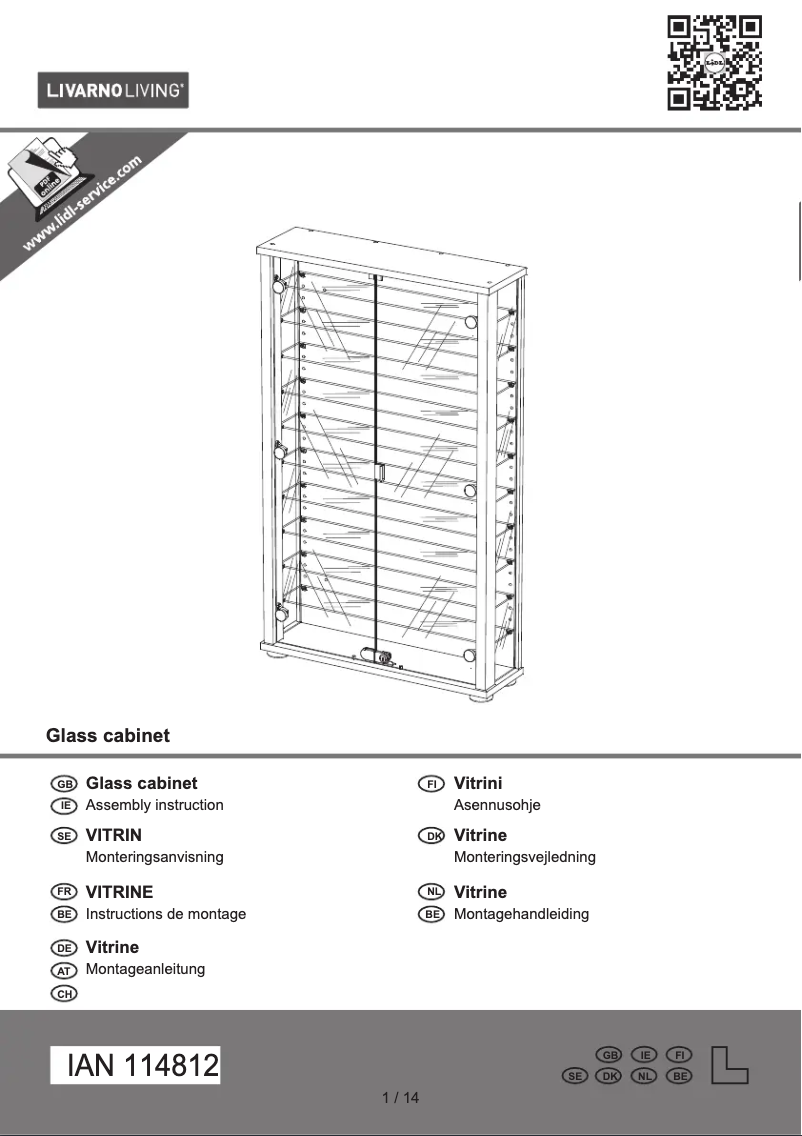 LIVARNO LIVING®

PDF online

www.lidl-service.com

Glass cabinet

GB Glass cabinet
IE Assembly instruction

SE VITRIN
Monteringsanvisning

FR VITRINE
BE Instructions de montage

DE Vitrine
AT Montageanleitung
CH

FI Vitrini
Asennusohje

DK Vitrine
Monteringsvejledning

NL Vitrine
BE Montagehandleiding

IAN 114812

GB IE FI
SE DK NL BE

1 / 14