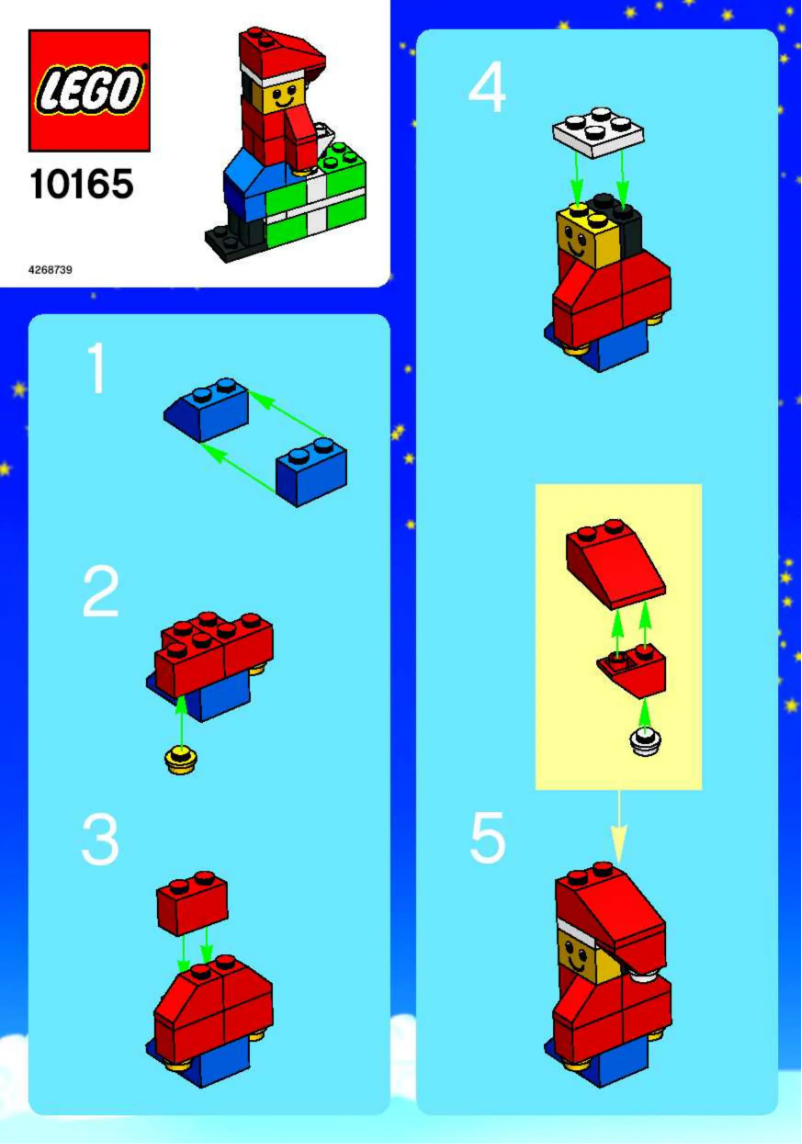 LEGO

10165

4268739

1

2

3

4

5