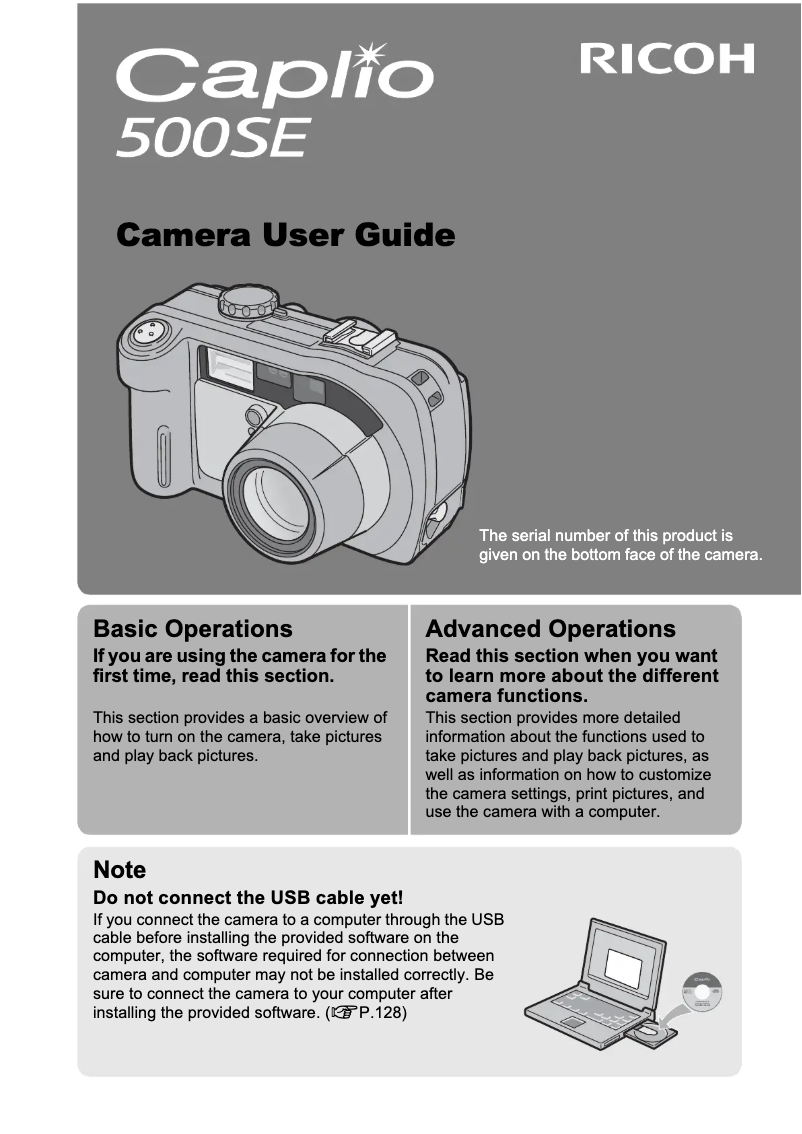 Caplio
500SE

RICOH

Camera User Guide

The serial number of this product is given on the bottom face of the camera.

Basic Operations
If you are using the camera for the first time, read this section.

This section provides a basic overview of how to turn on the camera, take pictures and play back pictures.

Advanced Operations
Read this section when you want to learn more about the different camera functions.

This section provides more detailed information about the functions used to take pictures and play back pictures, as well as information on how to customize the camera settings, print pictures, and use the camera with a computer.

Note
Do not connect the USB cable yet!
If you connect the camera to a computer through the USB cable before installing the provided software on the computer, the software required for connection between camera and computer may not be installed correctly. Be sure to connect the camera to your computer after installing the provided software. (☞P.128)

Caplio