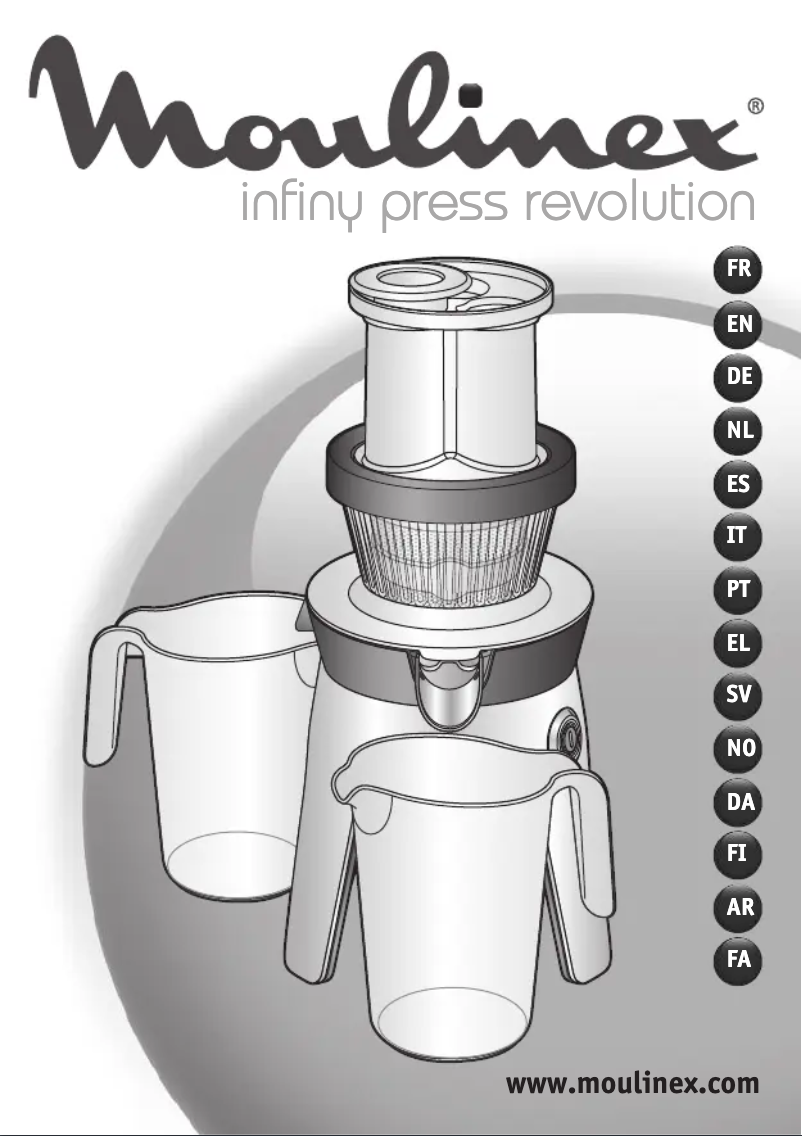 Moulinex®

infiny press revolution

FR
EN
DE
NL
ES
IT
PT
EL
SV
NO
DA
FI
AR
FA

www.moulinex.com