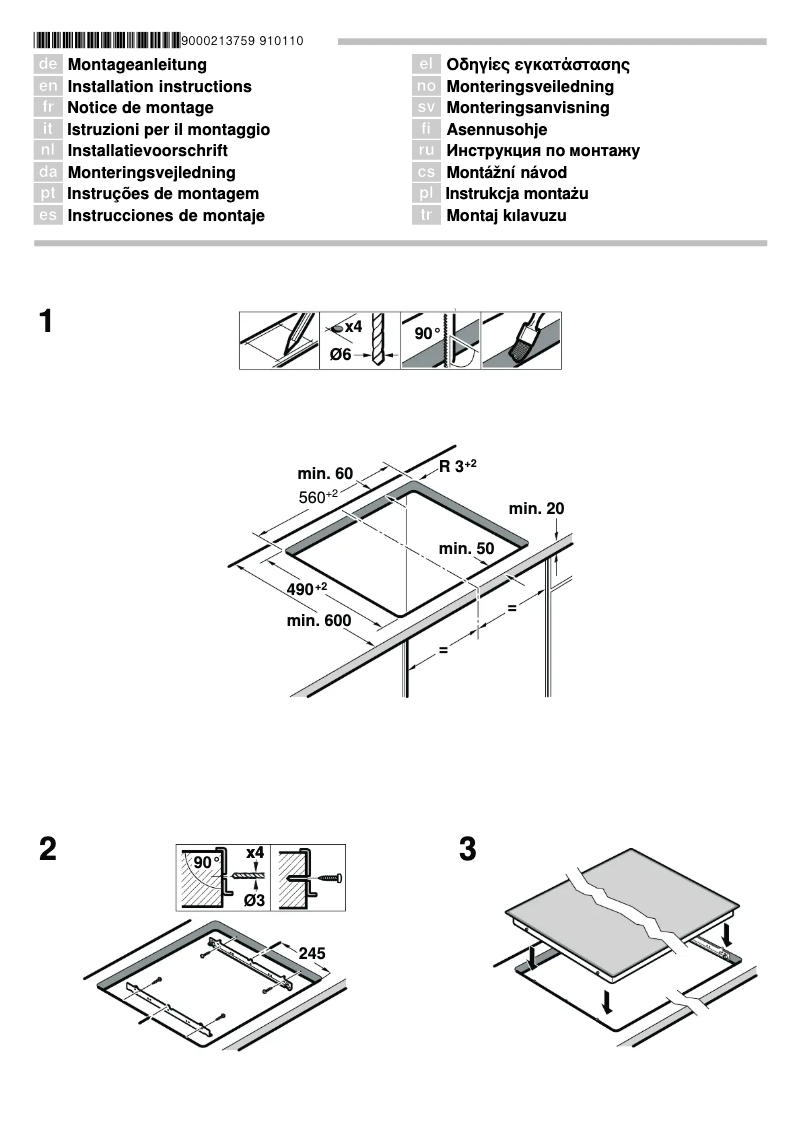 9000213759 910110

de Montageanleitung
en Installation instructions
fr Notice de montage
it Istruzioni per il montaggio
nl Installatievoorschrift
da Monteringsvejledning
pt Instruções de montagem
es Instrucciones de montaje

el Οδηγίες εγκατάστασης
no Monteringsveiledning
sv Monteringsanvisning
fi Asennusohje
ru Инструкция по монтажу
cs Montážní návod
pl Instrukcja montażu
tr Montaj kılavuzu

1

x4
Ø6
90°

min. 60
R $3^{+2}$
$560^{+2}$
min. 20
min. 50
$490^{+2}$
min. 600
=
=

2

90°
x4
Ø3
245

3