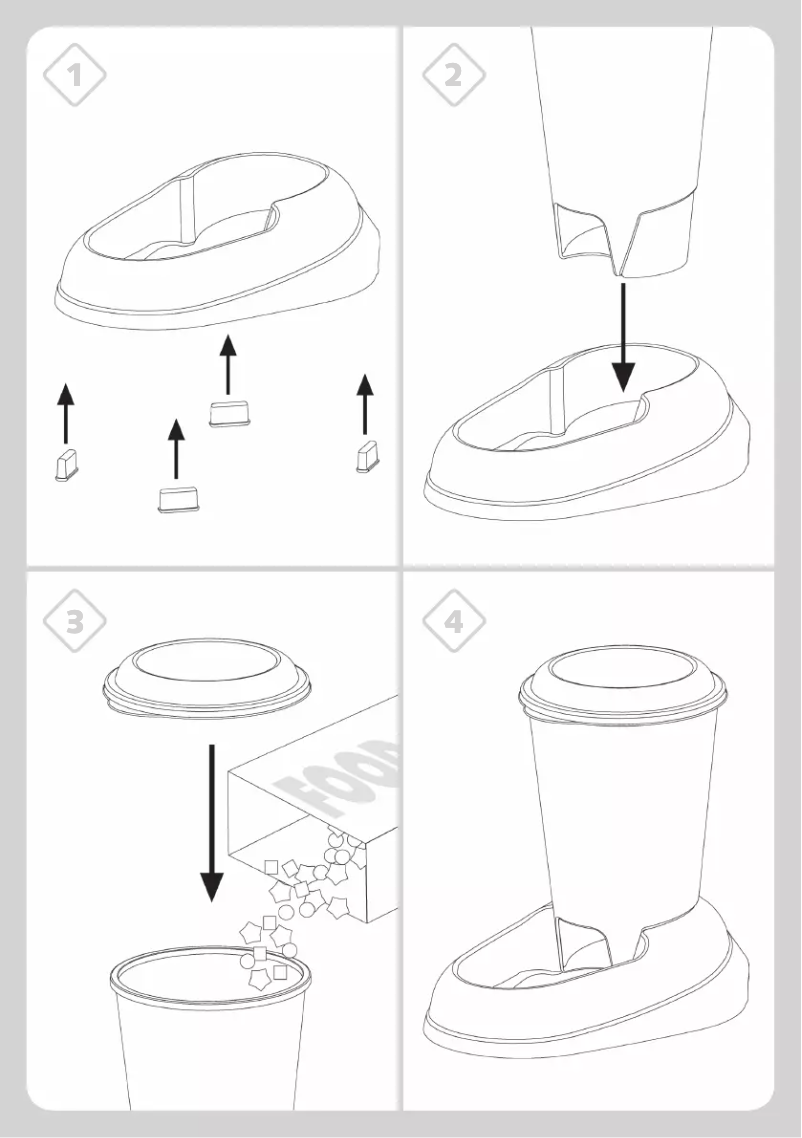 1

2

3

FOOD

4