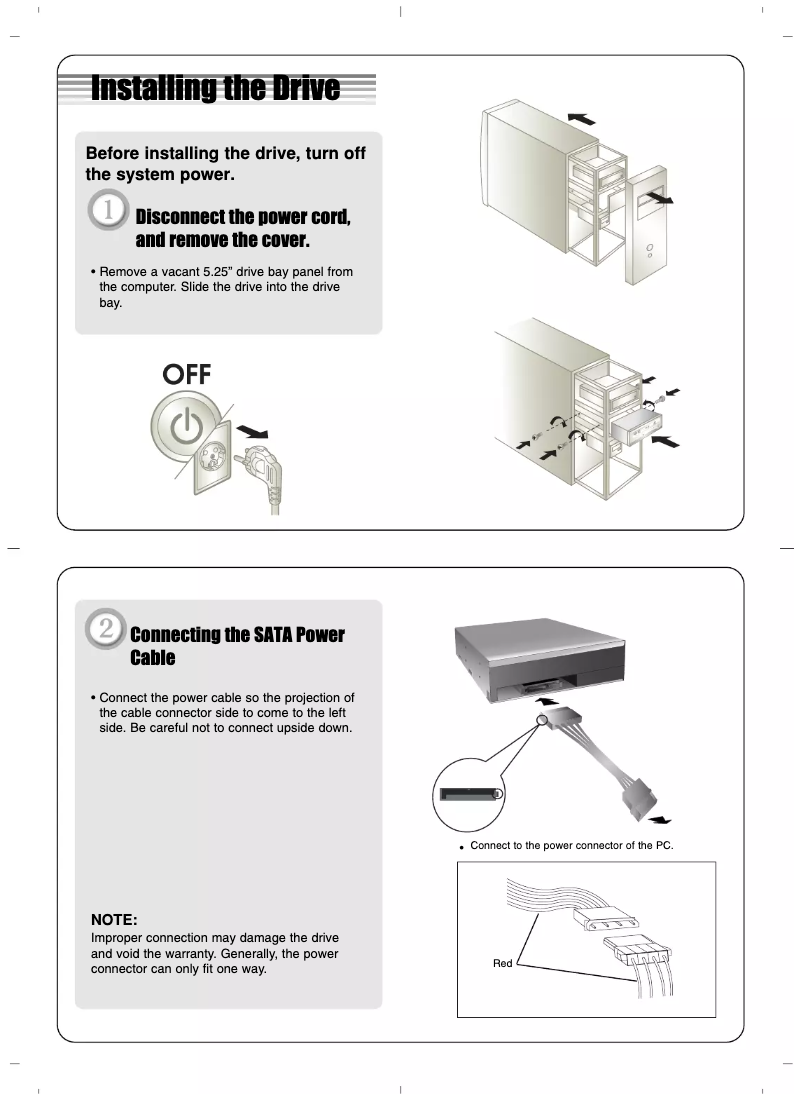 Installing the Drive

Before installing the drive, turn off the system power.

1 Disconnect the power cord, and remove the cover.

• Remove a vacant 5.25" drive bay panel from the computer. Slide the drive into the drive bay.

OFF

2 Connecting the SATA Power Cable

• Connect the power cable so the projection of the cable connector side to come to the left side. Be careful not to connect upside down.

NOTE:
Improper connection may damage the drive and void the warranty. Generally, the power connector can only fit one way.

• Connect to the power connector of the PC.

Red