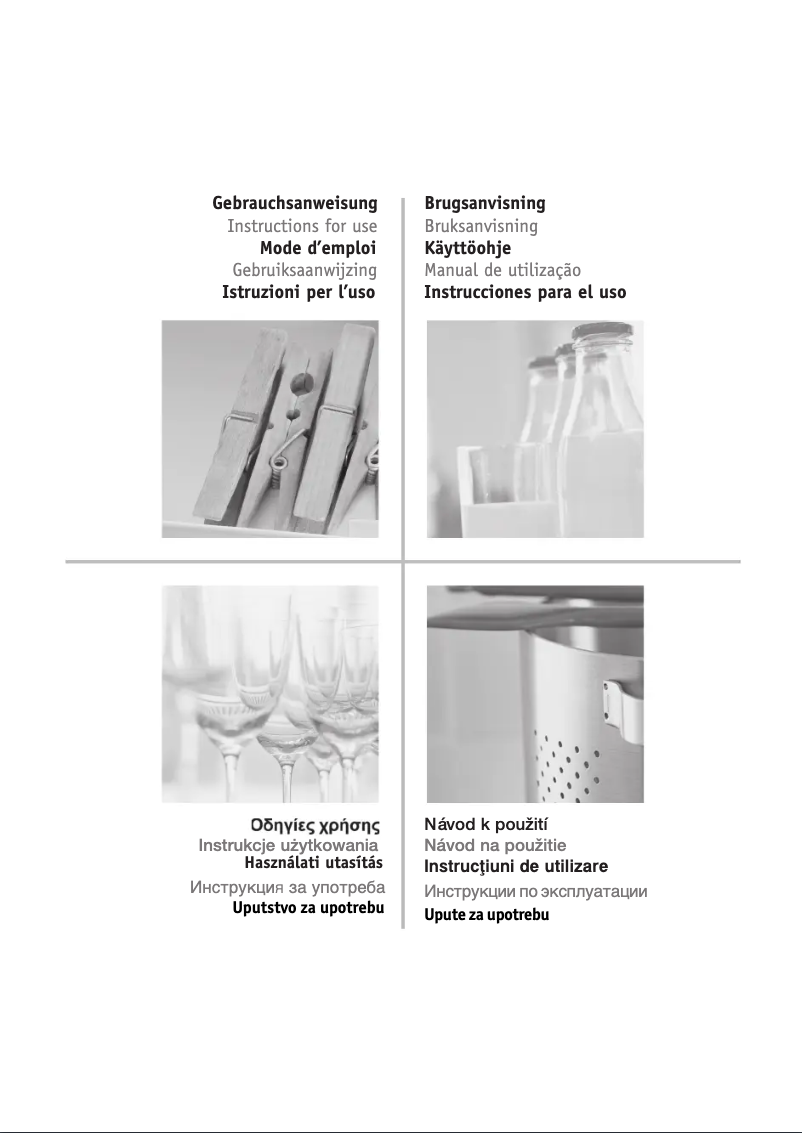 Gebrauchsanweisung
Instructions for use
Mode d'emploi
Gebruiksaanwijzing
Istruzioni per l'uso

Brugsanvisning
Bruksanvisning
Käyttöohje
Manual de utilização
Instrucciones para el uso

Οδηγίες χρήσης
Instrukcje użytkowania
Használati utasítás
Инструкция за употреба
Uputstvo za upotrebu

Návod k použití
Návod na použitie
Instrucţiuni de utilizare
Инструкции по эксплуатации
Upute za upotrebu