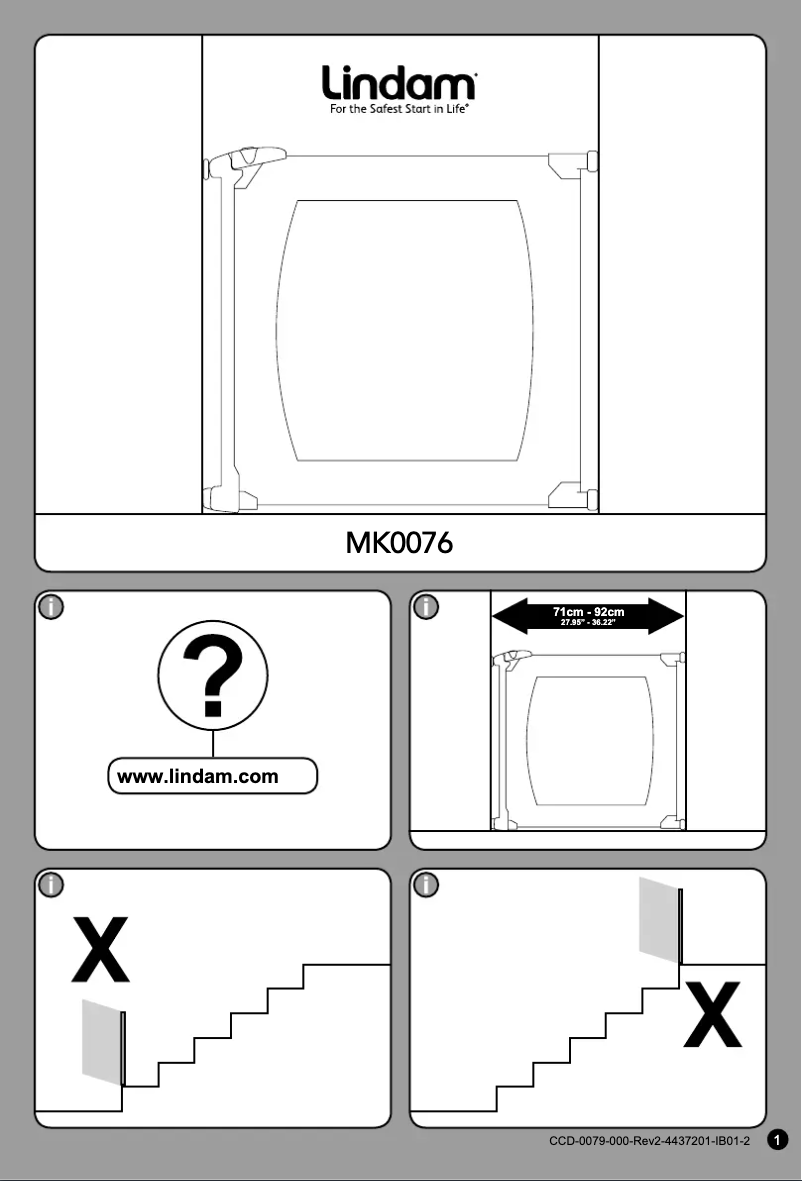 Lindam®
For the Safest Start in Life®

MK0076

i

?

www.lindam.com

i

71cm - 92cm
27.95" - 36.22"

i

X

i

X

CCD-0079-000-Rev2-4437201-IB01-2

1